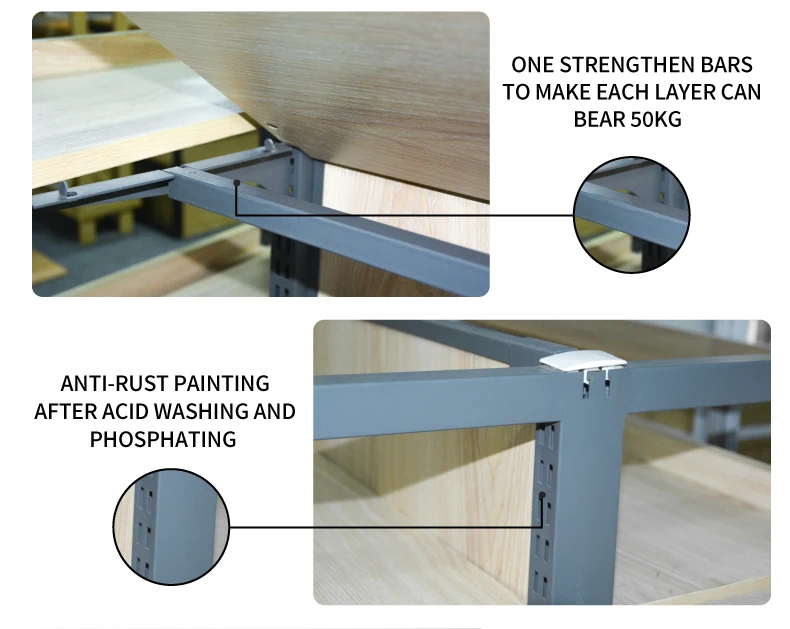 ONE STRENGTHEN BARS TO MAKE EACH LAYER CAN BEAR 50KG

ANTI-RUST PAINTING AFTER ACID WASHING AND PHOSPHATING