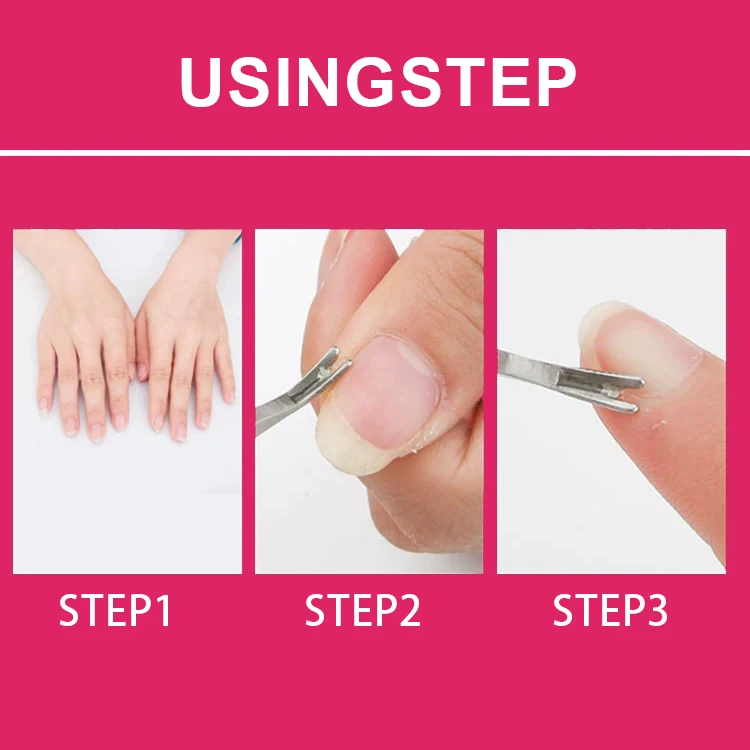 USINGSTEP

STEP1

STEP2

STEP3