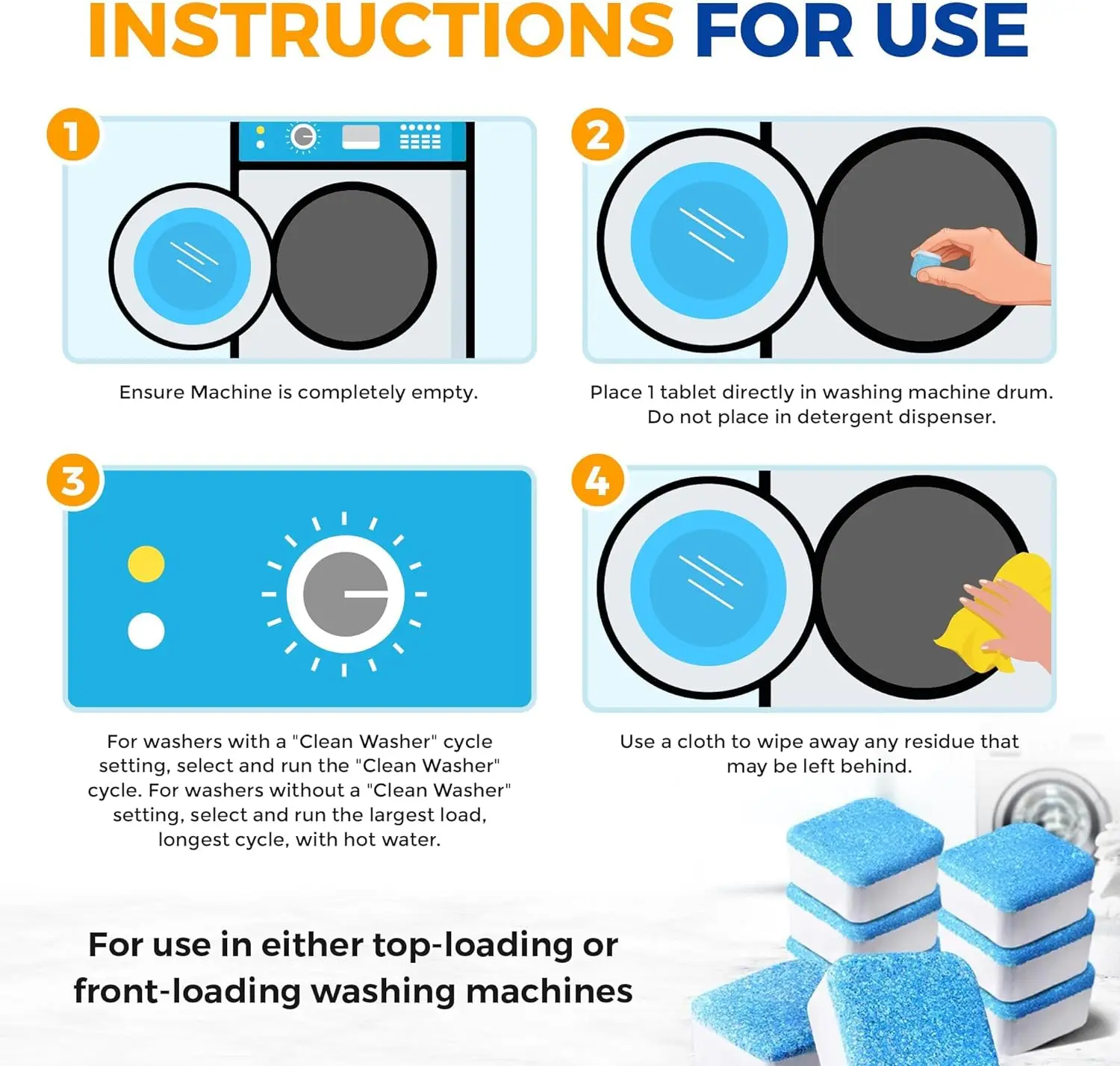 INSTRUCTIONS FOR USE

1

Ensure Machine is completely empty.

2

Place 1 tablet directly in washing machine drum. Do not place in detergent dispenser.

3

For washers with a "Clean Washer" cycle setting, select and run the "Clean Washer" cycle. For washers without a "Clean Washer" setting, select and run the largest load, longest cycle, with hot water.

4

Use a cloth to wipe away any residue that may be left behind.

For use in either top-loading or front-loading washing machines