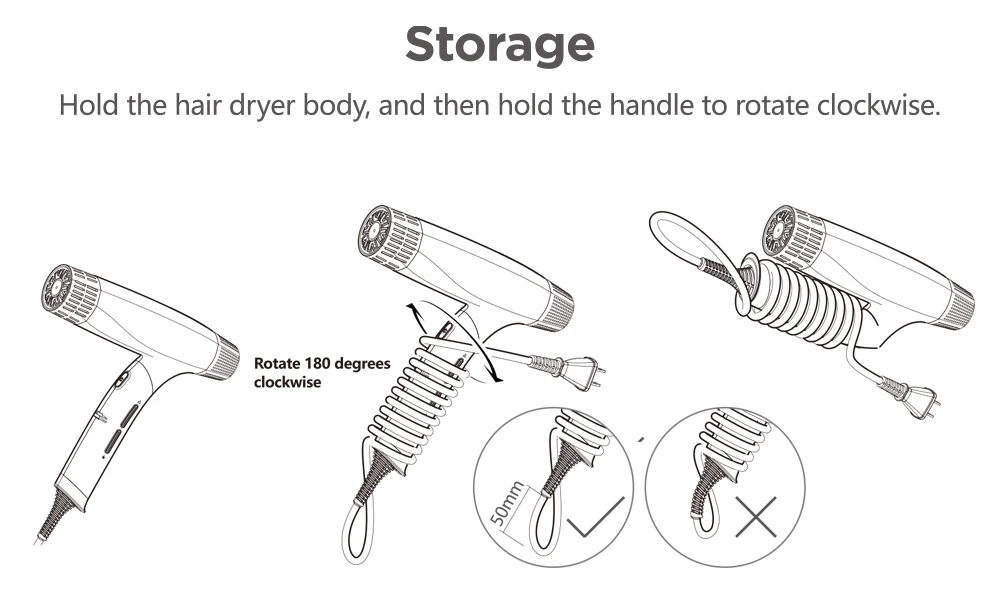 Storage

Hold the hair dryer body, and then hold the handle to rotate clockwise.

Rotate 180 degrees clockwise

50mm