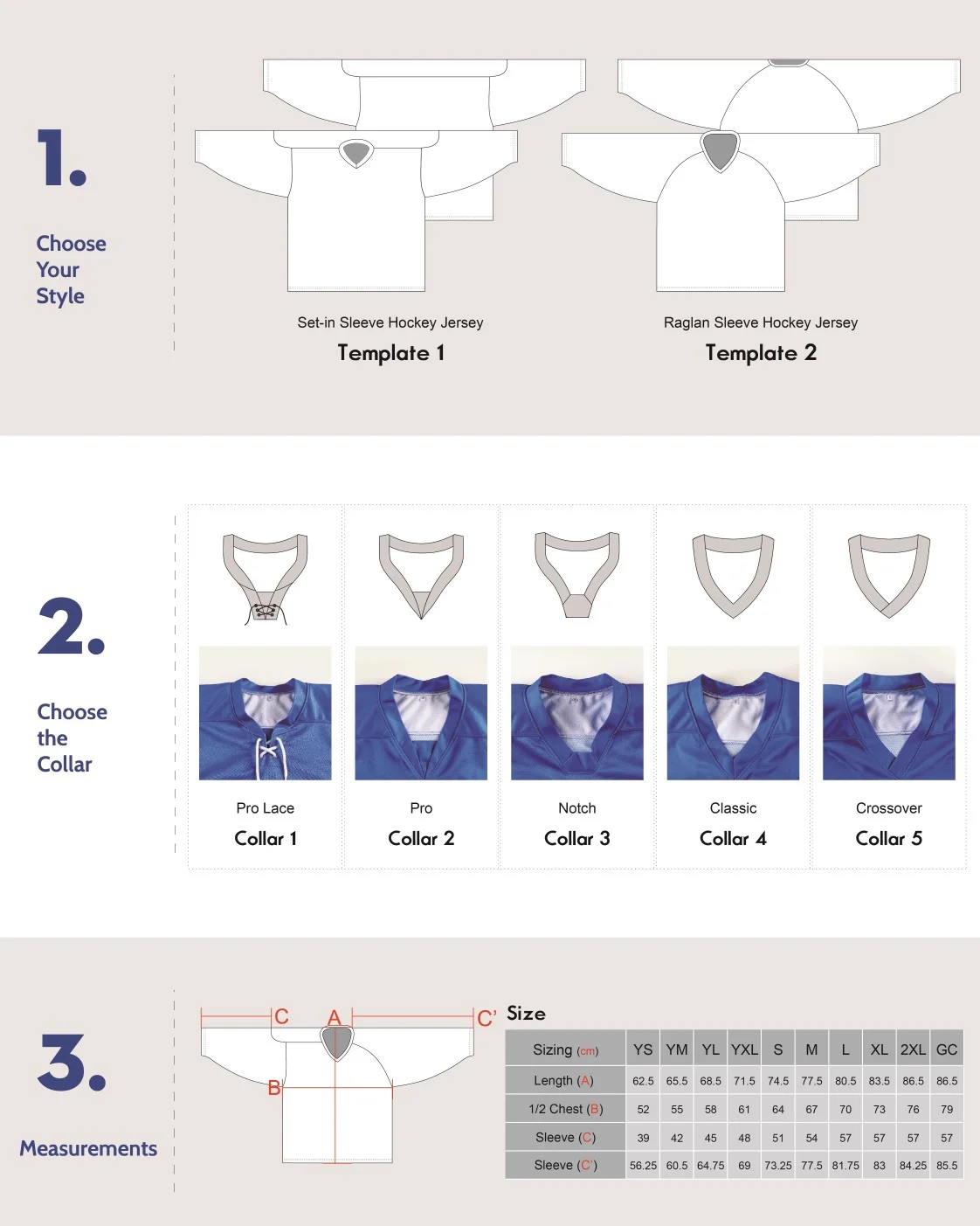 1.

Choose Your Style

Set-in Sleeve Hockey Jersey
Template 1

Raglan Sleeve Hockey Jersey
Template 2

2.

Choose the Collar

Pro Lace
Collar 1

Pro
Collar 2

Notch
Collar 3

Classic
Collar 4

Crossover
Collar 5

3.

Measurements

C A C' B

Size

| Sizing (cm) | YS | YM | YL | YXL | S | M | L | XL | 2XL | GC |
|---|---|---|---|---|---|---|---|---|---|---|
| Length (A) | 62.5 | 65.5 | 68.5 | 71.5 | 74.5 | 77.5 | 80.5 | 83.5 | 86.5 | 86.5 |
| 1/2 Chest (B) | 52 | 55 | 58 | 61 | 64 | 67 | 70 | 73 | 76 | 79 |
| Sleeve (C) | 39 | 42 | 45 | 48 | 51 | 54 | 57 | 57 | 57 | 57 |
| Sleeve (C') | 56.25 | 60.5 | 64.75 | 69 | 73.25 | 77.5 | 81.75 | 83 | 84.25 | 85.5 |