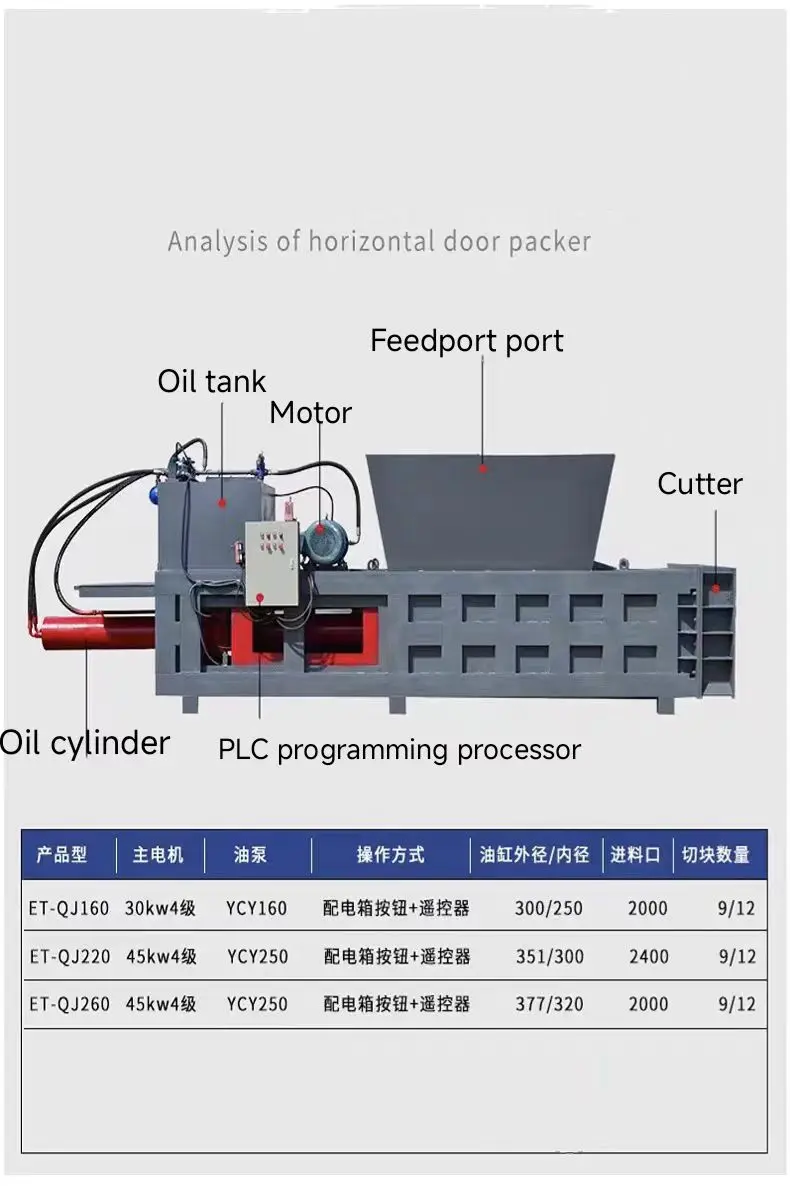 Analysis of horizontal door packer

Feedport port

Oil tank

Motor

Cutter

Oil cylinder

PLC programming processor

| 产品型 | 主电机 | 油泵 | 操作方式 | 油缸外径/内径 | 进料口 | 切块数量 |
|---|---|---|---|---|---|---|
| ET-QJ160 | 30kw4级 | YCY160 | 配电箱按钮+遥控器 | 300/250 | 2000 | 9/12 |
| ET-QJ220 | 45kw4级 | YCY250 | 配电箱按钮+遥控器 | 351/300 | 2400 | 9/12 |
| ET-QJ260 | 45kw4级 | YCY250 | 配电箱按钮+遥控器 | 377/320 | 2000 | 9/12 |