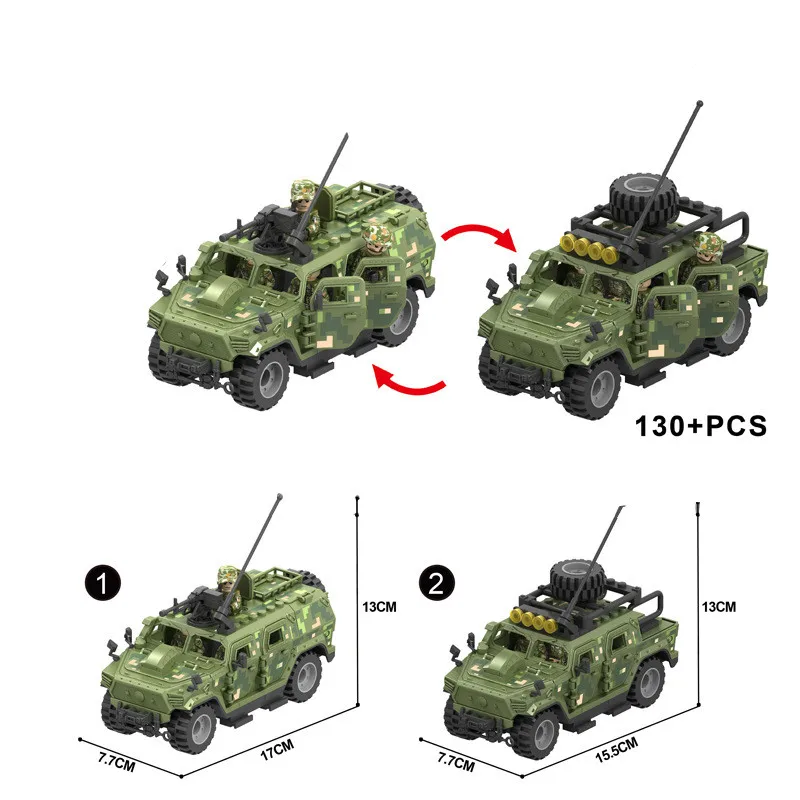 130+PCS

1

13CM

7.7CM

17CM

2

13CM

7.7CM

15.5CM