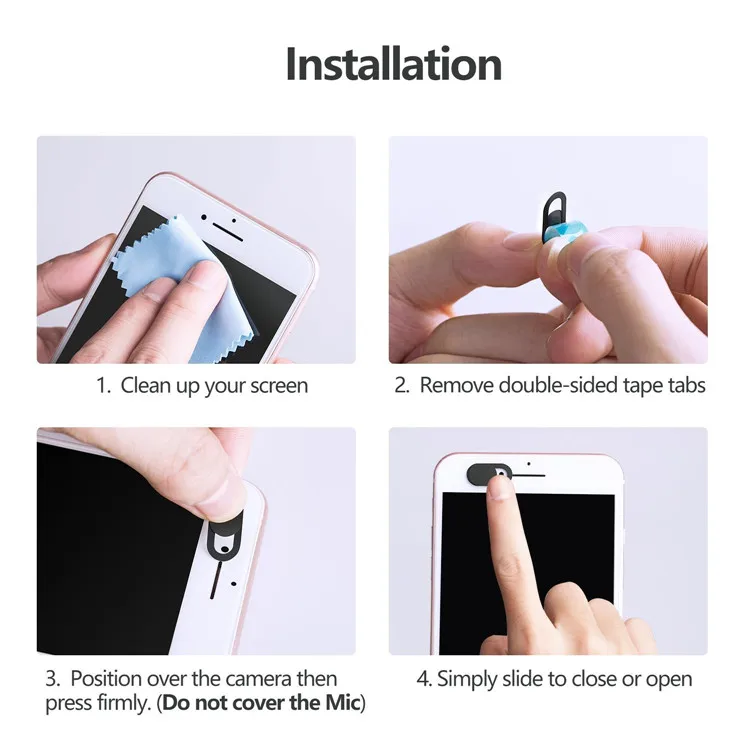 Installation

1. Clean up your screen

2. Remove double-sided tape tabs

3. Position over the camera then press firmly. (Do not cover the Mic)

4. Simply slide to close or open