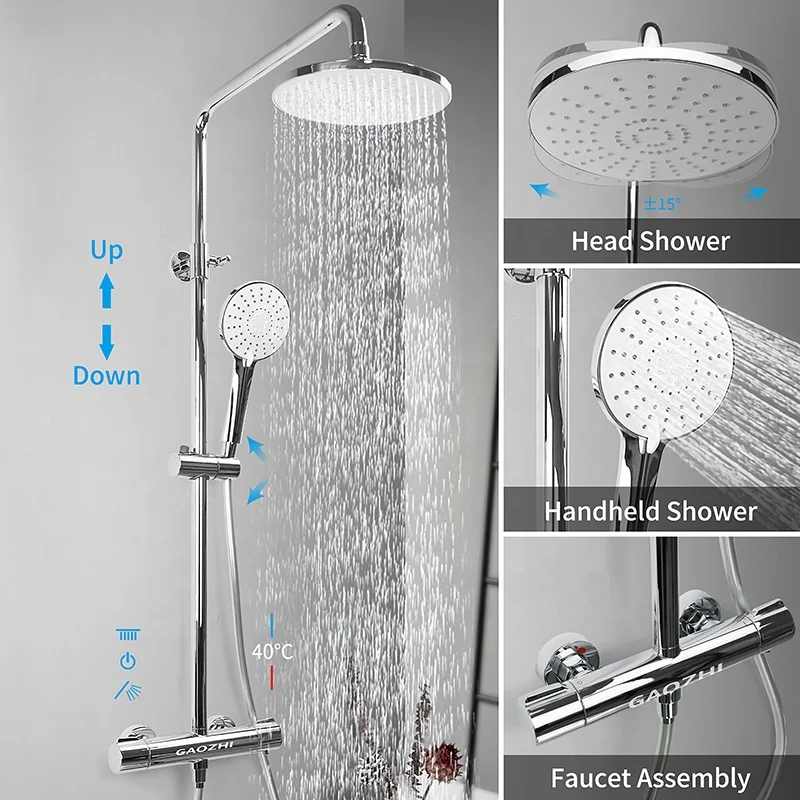 Up

Down

40°C

GAOZHI

±15°

Head Shower

Handheld Shower

GAOZHI

Faucet Assembly