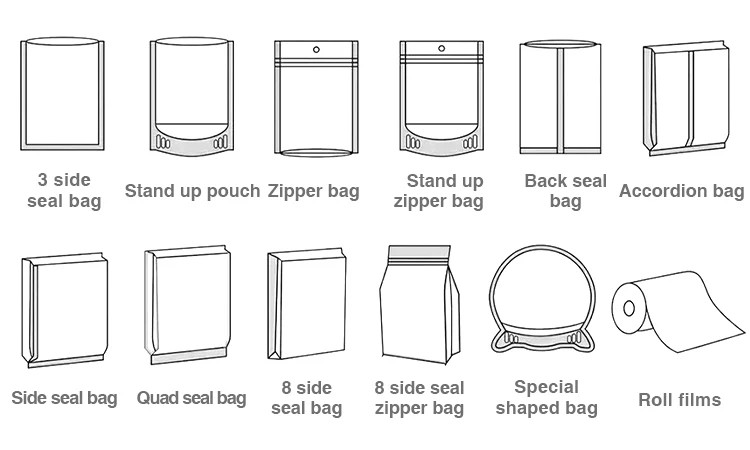 3 side seal bag

Stand up pouch

Zipper bag

Stand up zipper bag

Back seal bag

Accordion bag

Side seal bag

Quad seal bag

8 side seal bag

8 side seal zipper bag

Special shaped bag

Roll films