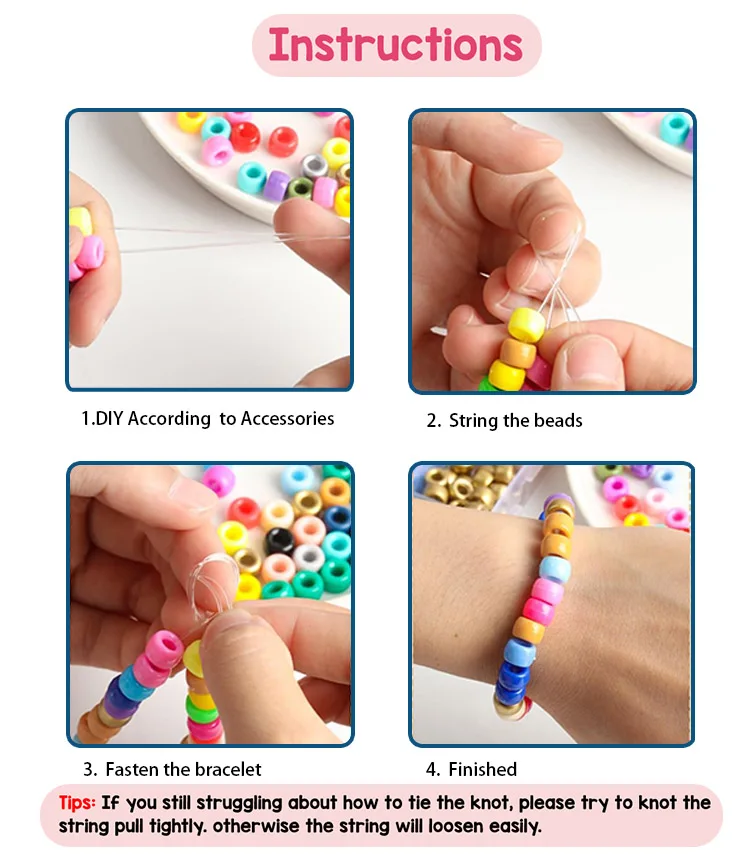 Instructions

1.DIY According to Accessories

2. String the beads

3. Fasten the bracelet

4. Finished

Tips: If you still struggling about how to tie the knot, please try to knot the string pull tightly. otherwise the string will loosen easily.