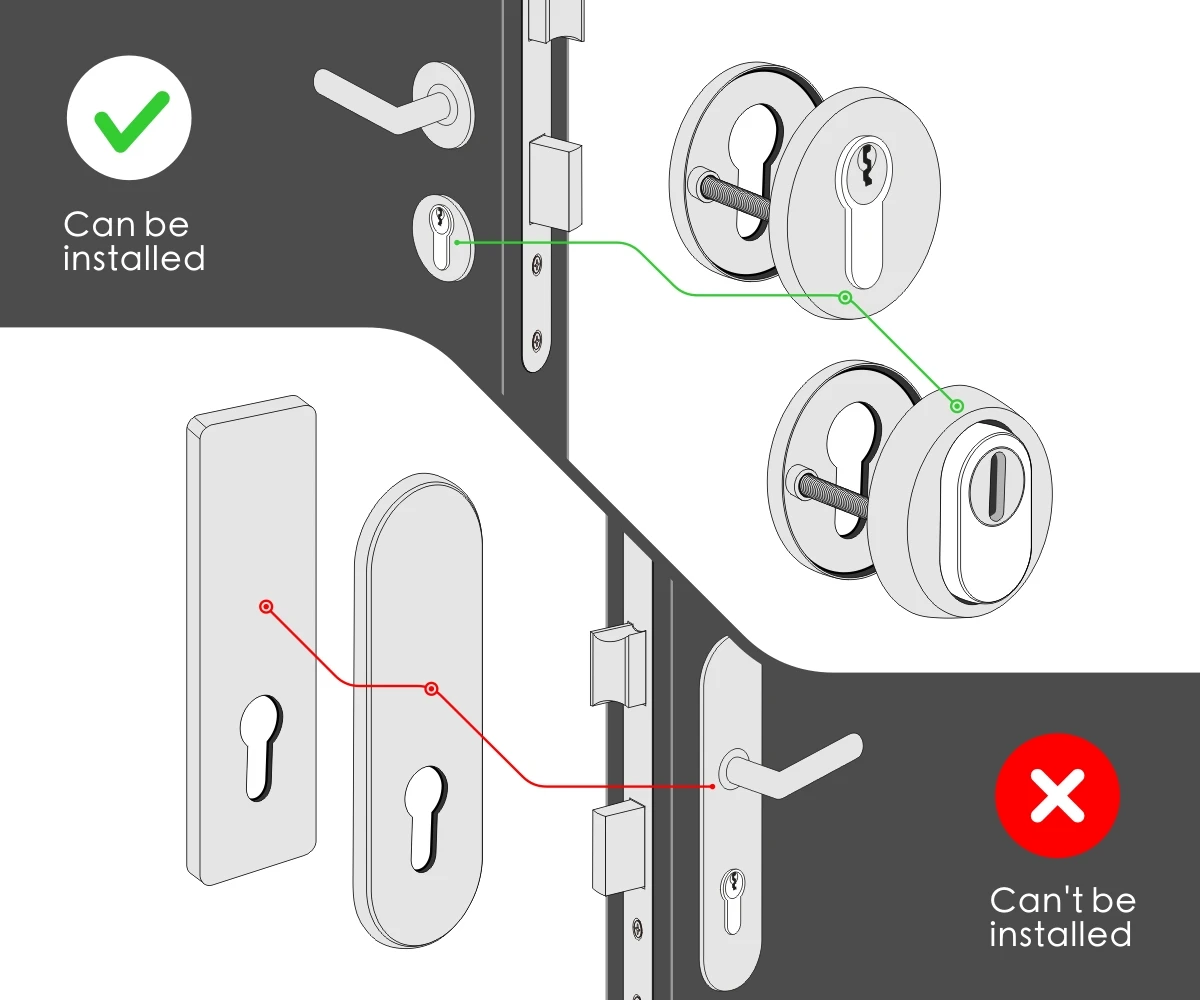 Can be installed

Can't be installed