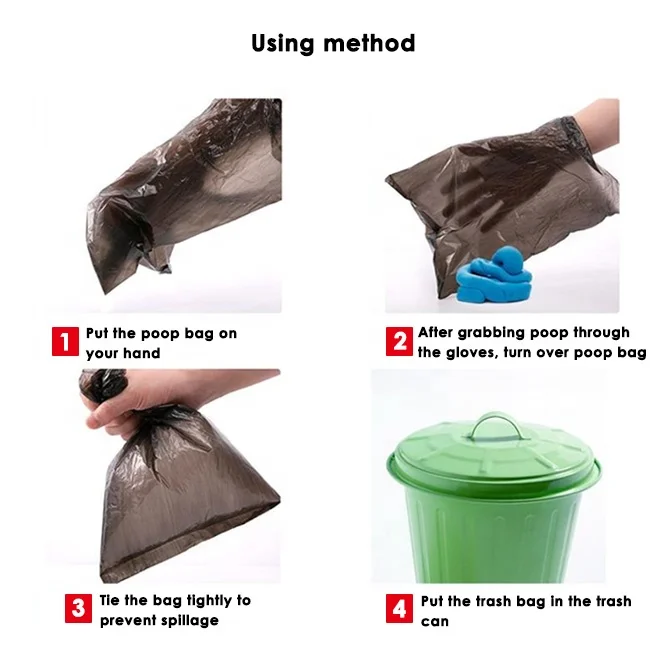 Using method

1 Put the poop bag on your hand

2 After grabbing poop through the gloves, turn over poop bag

3 Tie the bag tightly to prevent spillage

4 Put the trash bag in the trash can