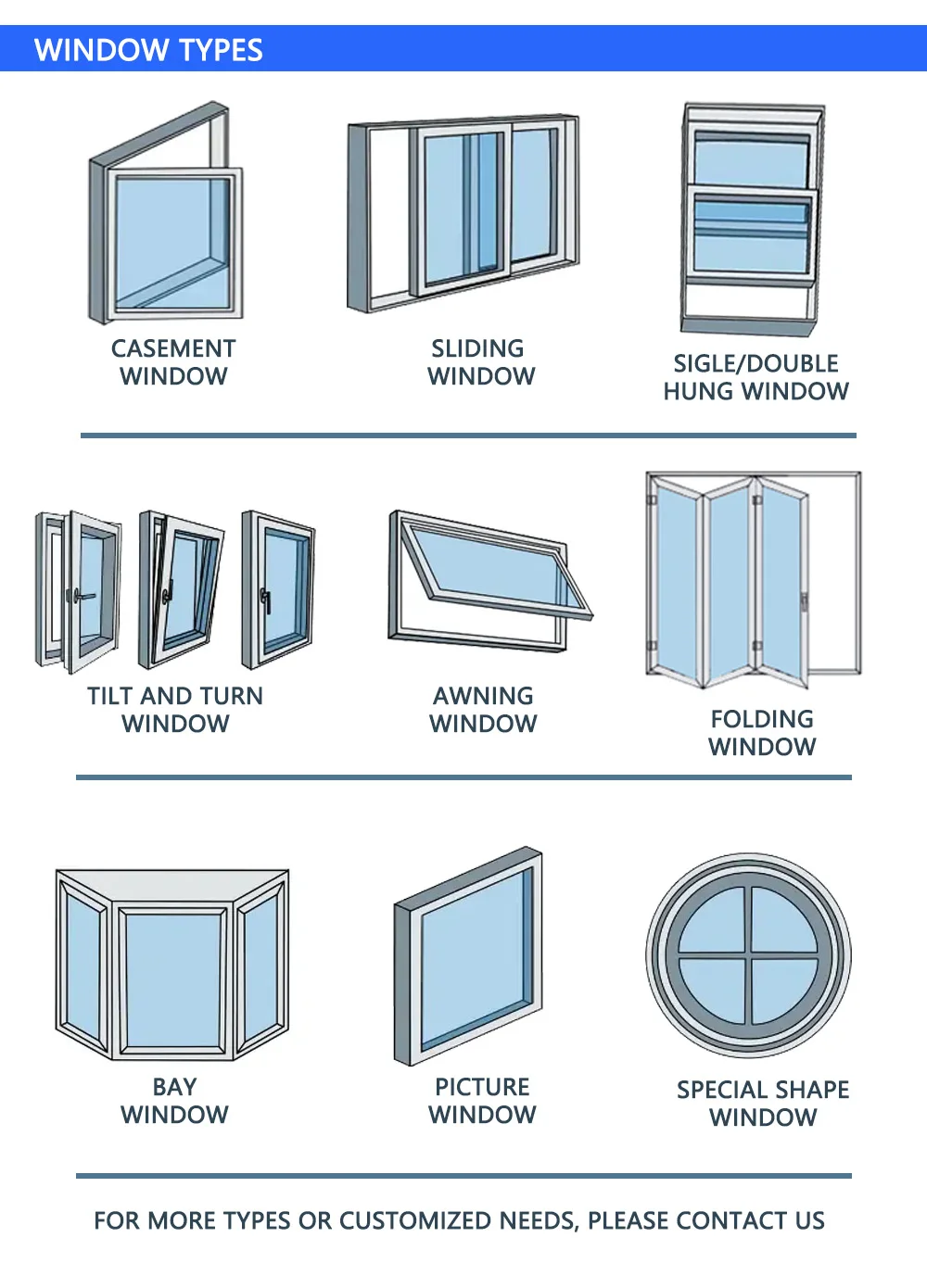 WINDOW TYPES

CASEMENT WINDOW

SLIDING WINDOW

SIGLE/DOUBLE HUNG WINDOW

TILT AND TURN WINDOW

AWNING WINDOW

FOLDING WINDOW

BAY WINDOW

PICTURE WINDOW

SPECIAL SHAPE WINDOW

FOR MORE TYPES OR CUSTOMIZED NEEDS, PLEASE CONTACT US