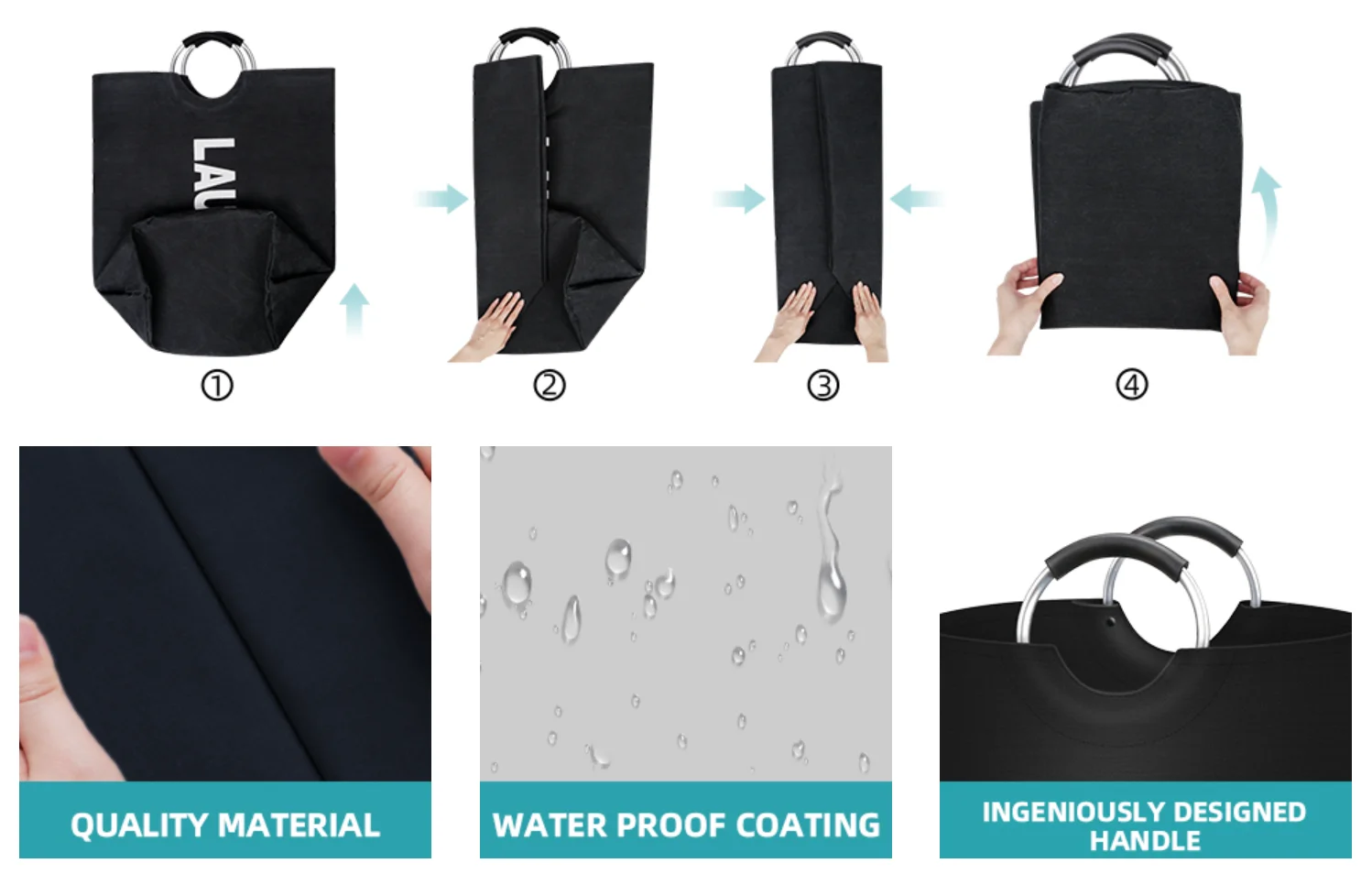 LAU

①

②

③

④

QUALITY MATERIAL

WATER PROOF COATING

INGENIOUSLY DESIGNED HANDLE