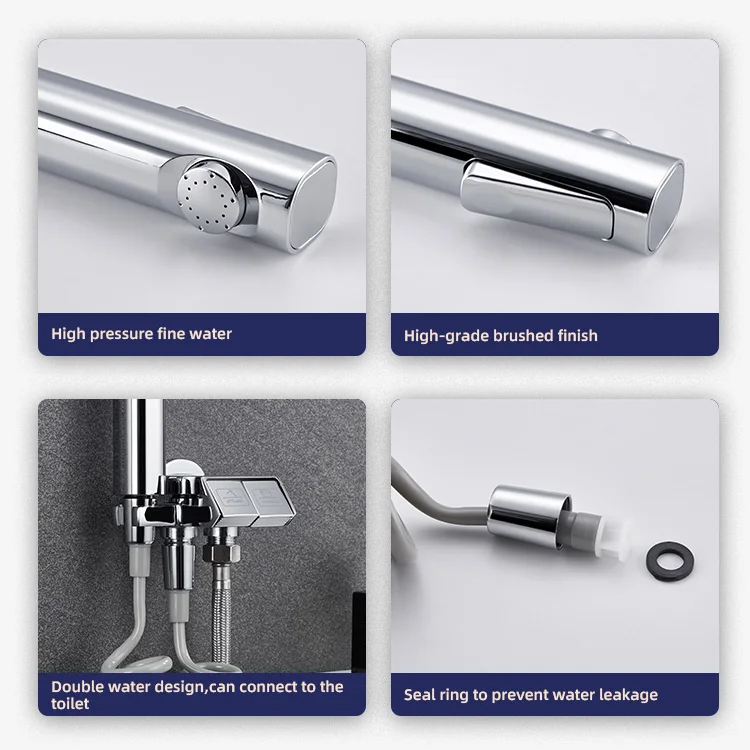 High pressure fine water

High-grade brushed finish

Double water design,can connect to the toilet

Seal ring to prevent water leakage