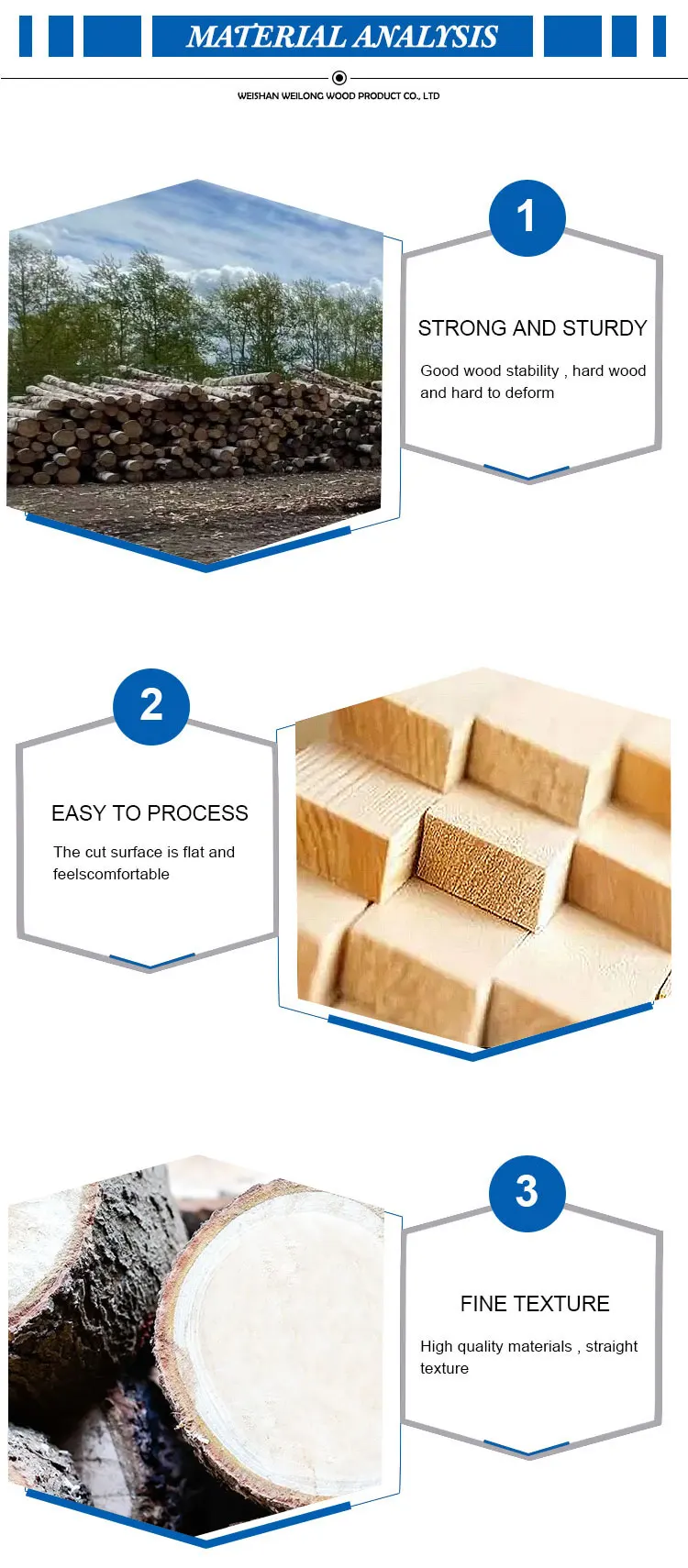 MATERIAL ANALYSIS

WEISHAN WEILONG WOOD PRODUCT CO., LTD

1

STRONG AND STURDY

Good wood stability , hard wood and hard to deform

2

EASY TO PROCESS

The cut surface is flat and feelscomfortable

3

FINE TEXTURE

High quality materials , straight texture