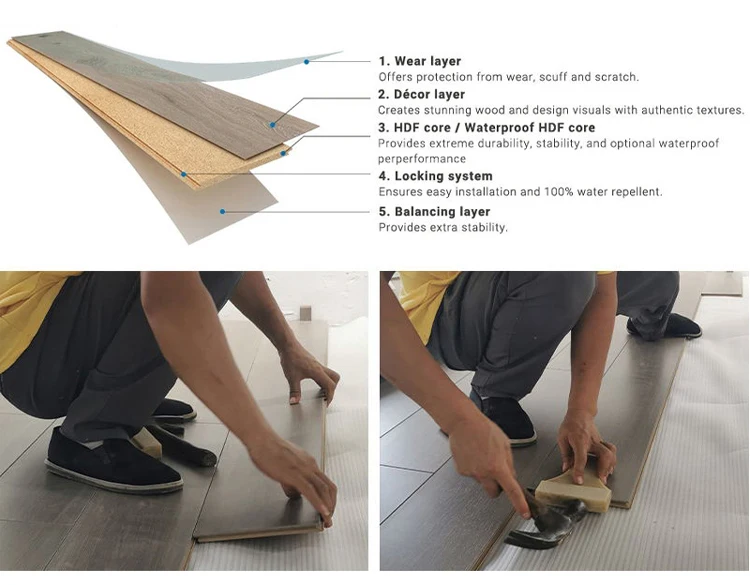 1. Wear layer
Offers protection from wear, scuff and scratch.

2. Décor layer
Creates stunning wood and design visuals with authentic textures.

3. HDF core / Waterproof HDF core
Provides extreme durability, stability, and optional waterproof perperformance

4. Locking system
Ensures easy installation and 100% water repellent.

5. Balancing layer
Provides extra stability.