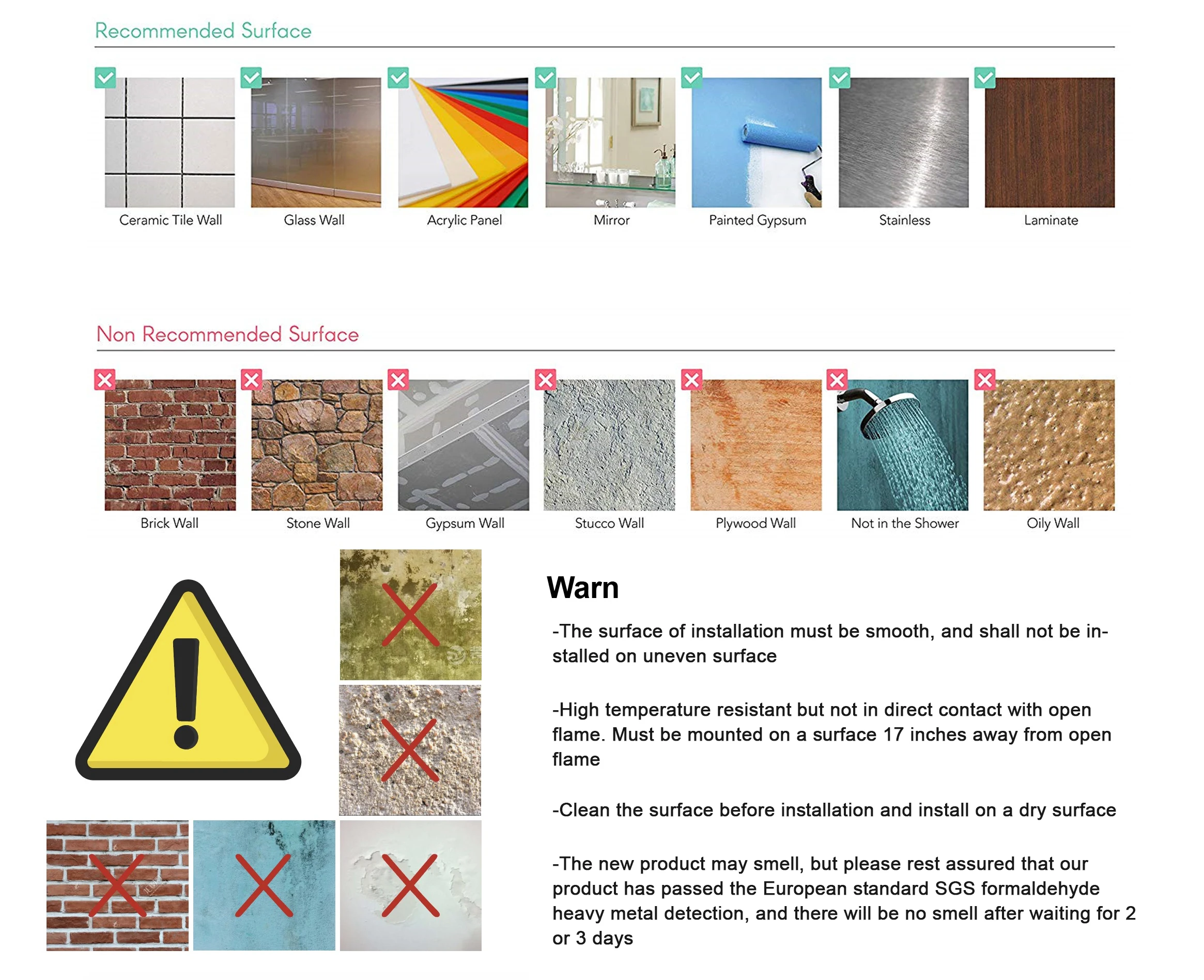 Recommended Surface

Ceramic Tile Wall
Glass Wall
Acrylic Panel
Mirror
Painted Gypsum
Stainless
Laminate

Non Recommended Surface

Brick Wall
Stone Wall
Gypsum Wall
Stucco Wall
Plywood Wall
Not in the Shower
Oily Wall

Warn

-The surface of installation must be smooth, and shall not be installed on uneven surface

-High temperature resistant but not in direct contact with open flame. Must be mounted on a surface 17 inches away from open flame

-Clean the surface before installation and install on a dry surface

-The new product may smell, but please rest assured that our product has passed the European standard SGS formaldehyde heavy metal detection, and there will be no smell after waiting for 2 or 3 days