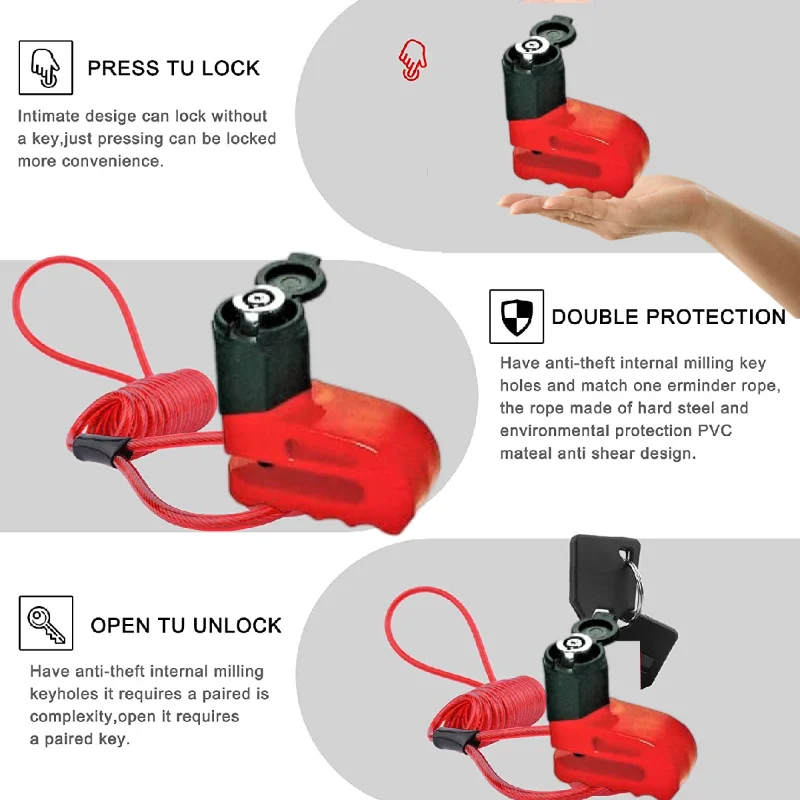 PRESS TU LOCK

Intimate desige can lock without a key,just pressing can be locked more convenience.

DOUBLE PROTECTION

Have anti-theft internal milling key holes and match one erminder rope, the rope made of hard steel and environmental protection PVC mateal anti shear design.

OPEN TU UNLOCK

Have anti-theft internal milling keyholes it requires a paired is complexity,open it requires a paired key.