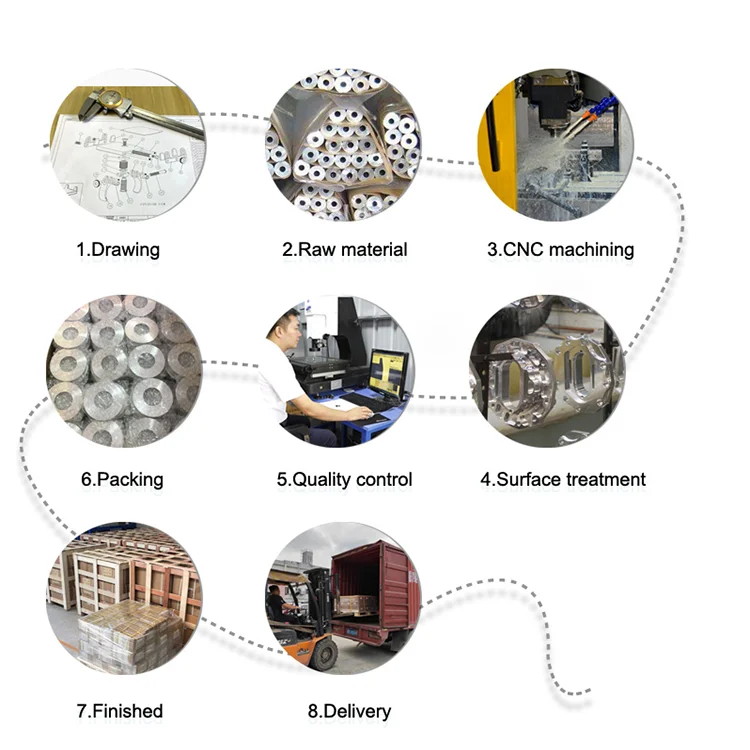 1.Drawing

2.Raw material

3.CNC machining

6.Packing

5.Quality control

4.Surface treatment

7.Finished

8.Delivery