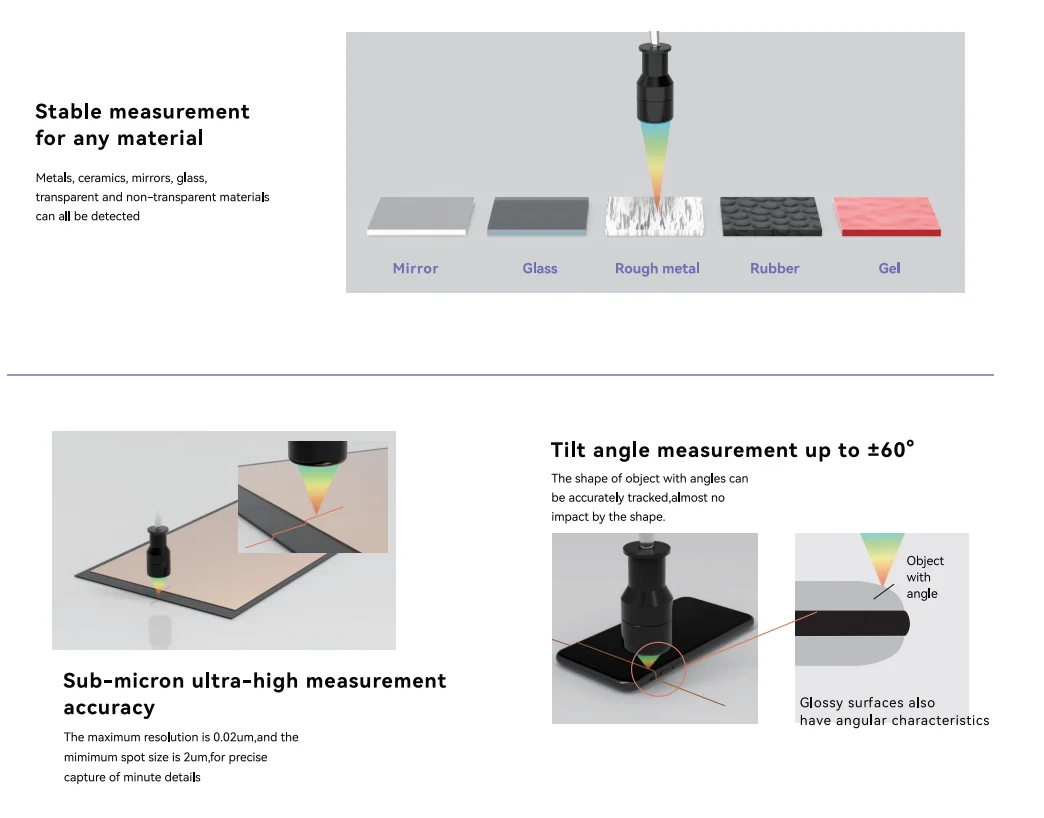 Stable measurement for any material

Metals, ceramics, mirrors, glass, transparent and non-transparent materials can all be detected

Mirror

Glass

Rough metal

Rubber

Gel

Sub-micron ultra-high measurement accuracy

The maximum resolution is 0.02um,and the mimimum spot size is 2um,for precise capture of minute details

Tilt angle measurement up to ±60°

The shape of object with angles can be accurately tracked,almost no impact by the shape.

Object with angle

Glossy surfaces also have angular characteristics