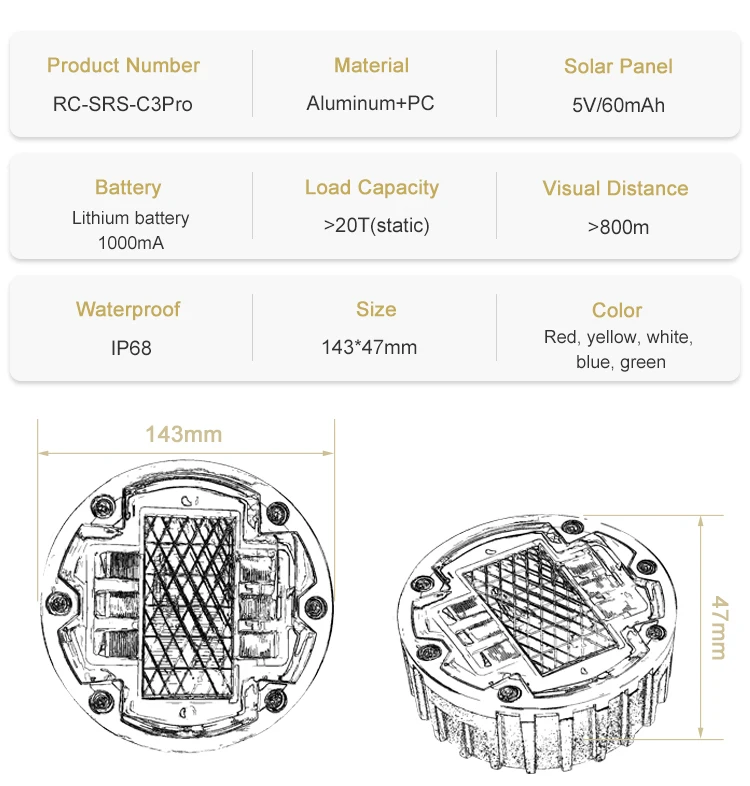 Product Number
RC-SRS-C3Pro

Material
Aluminum+PC

Solar Panel
5V/60mAh

Battery
Lithium battery 1000mA

Load Capacity
>20T(static)

Visual Distance
>800m

Waterproof
IP68

Size
143*47mm

Color
Red, yellow, white, blue, green

143mm

47mm