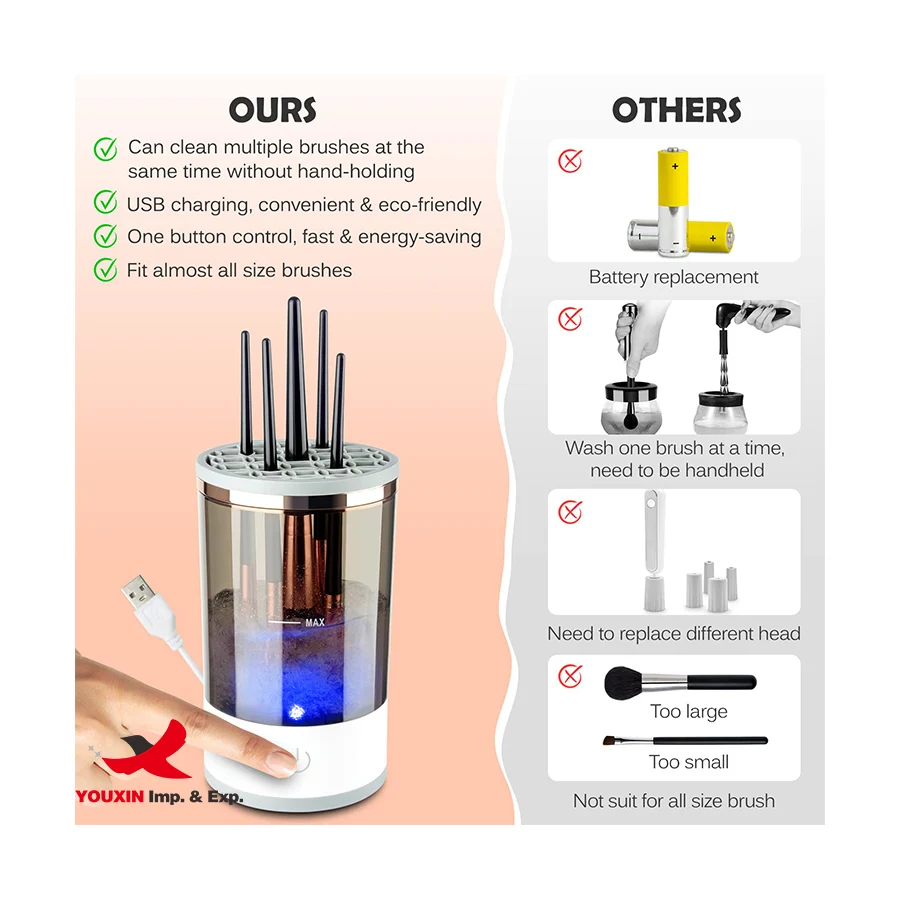 OURS

Can clean multiple brushes at the same time without hand-holding

USB charging, convenient & eco-friendly

One button control, fast & energy-saving

Fit almost all size brushes

MAX

YOUXIN Imp. & Exp.

OTHERS

Battery replacement

Wash one brush at a time, need to be handheld

Need to replace different head

Too large

Too small

Not suit for all size brush