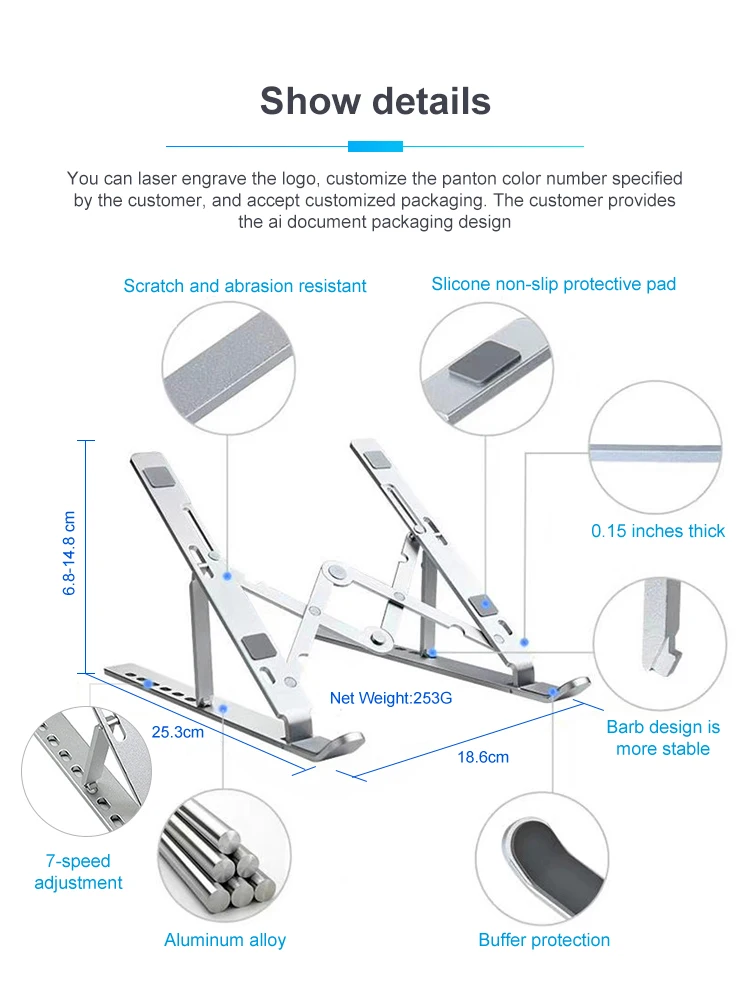 Show details

You can laser engrave the logo, customize the panton color number specified by the customer, and accept customized packaging. The customer provides the ai document packaging design

Scratch and abrasion resistant

Slicone non-slip protective pad

6.8-14.8 cm

0.15 inches thick

Net Weight:253G

25.3cm

18.6cm

Barb design is more stable

7-speed adjustment

Aluminum alloy

Buffer protection