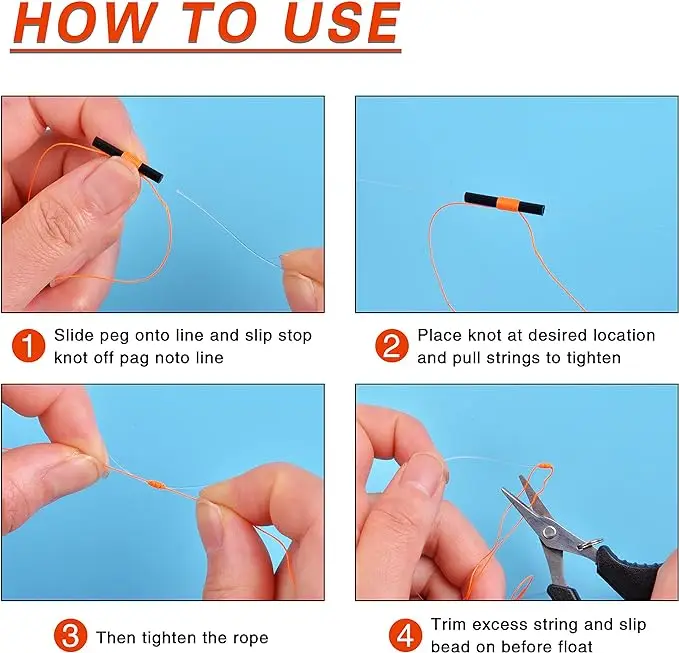 HOW TO USE

1 Slide peg onto line and slip stop knot off pag noto line

2 Place knot at desired location and pull strings to tighten

3 Then tighten the rope

4 Trim excess string and slip bead on before float