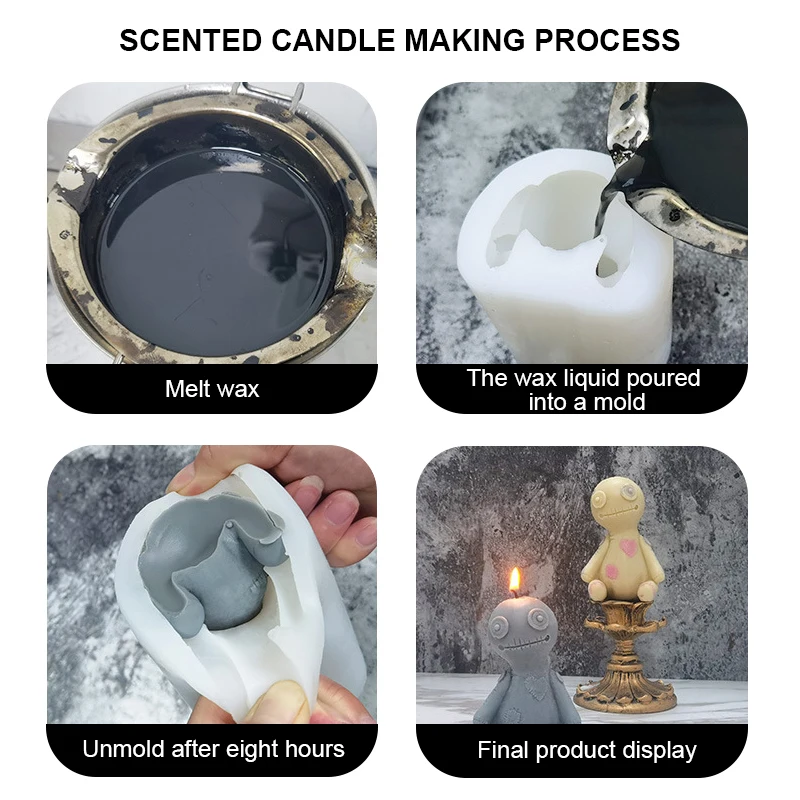 SCENTED CANDLE MAKING PROCESS

Melt wax

The wax liquid poured into a mold

Unmold after eight hours

Final product display