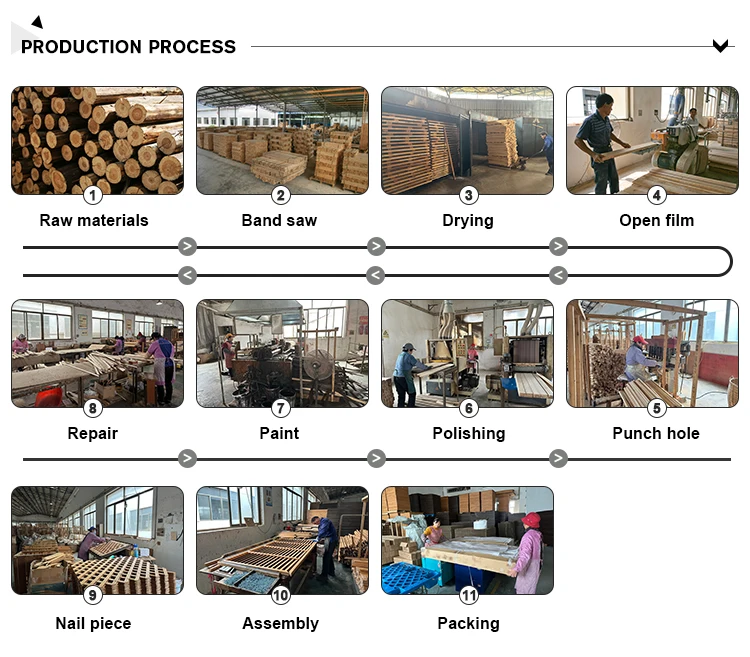 PRODUCTION PROCESS

1
Raw materials

2
Band saw

3
Drying

4
Open film

8
Repair

7
Paint

6
Polishing

5
Punch hole

9
Nail piece

10
Assembly

11
Packing