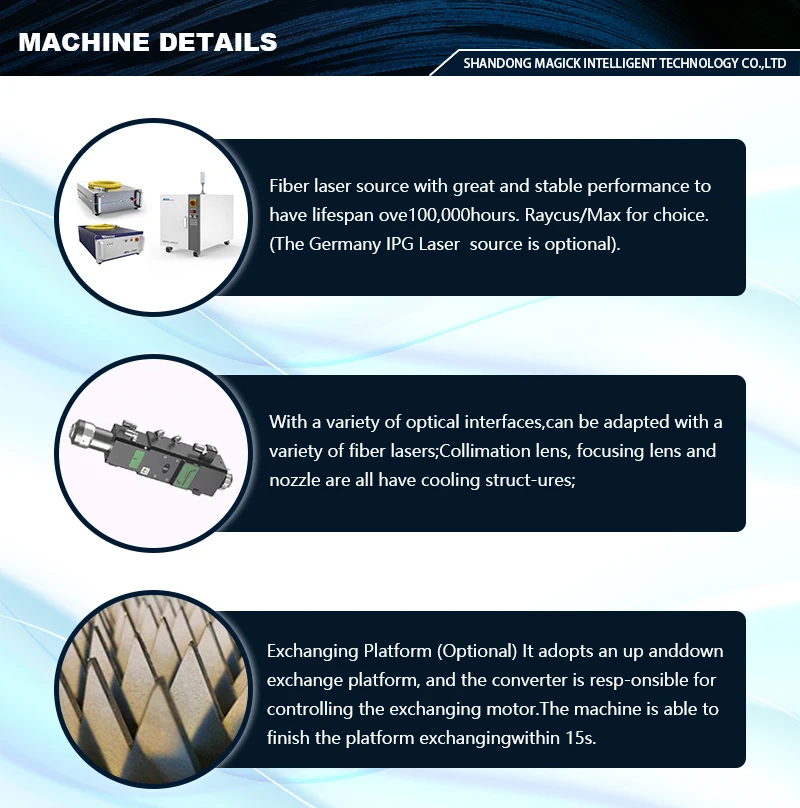 MACHINE DETAILS

SHANDONG MAGICK INTELLIGENT TECHNOLOGY CO.,LTD

Fiber laser source with great and stable performance to have lifespan ove100,000hours. Raycus/Max for choice. (The Germany IPG Laser source is optional).

With a variety of optical interfaces,can be adapted with a variety of fiber lasers;Collimation lens, focusing lens and nozzle are all have cooling struct-ures;

Exchanging Platform (Optional) It adopts an up anddown exchange platform, and the converter is resp-onsible for controlling the exchanging motor.The machine is able to finish the platform exchangingwithin 15s.