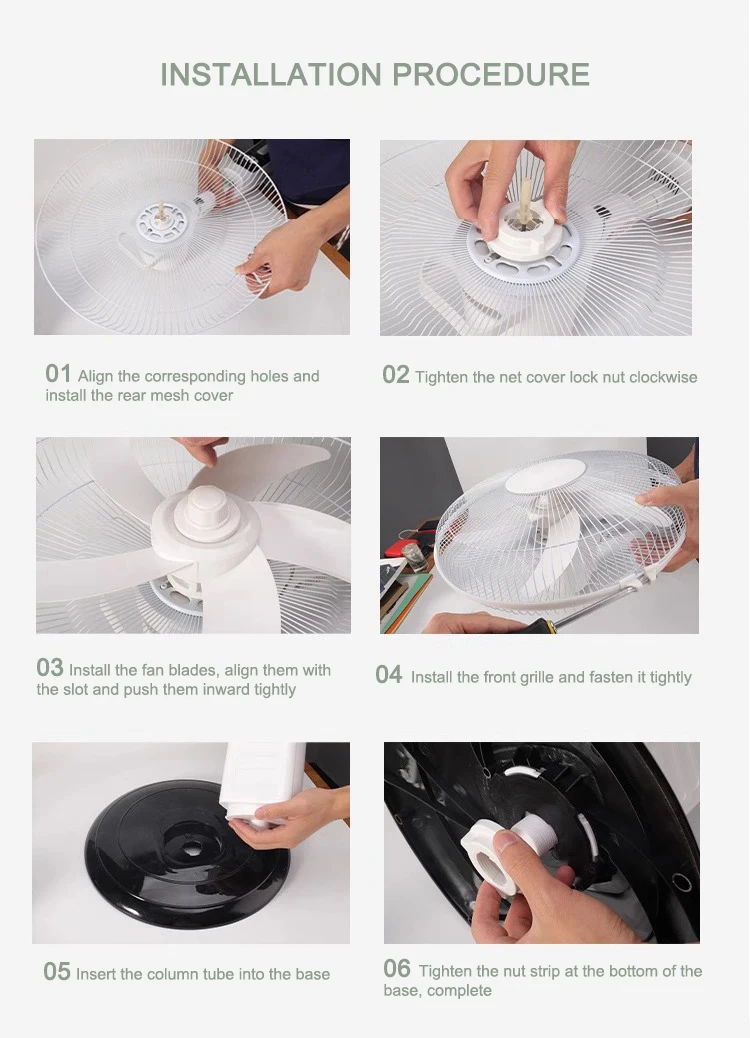 INSTALLATION PROCEDURE

01 Align the corresponding holes and install the rear mesh cover

02 Tighten the net cover lock nut clockwise

03 Install the fan blades, align them with the slot and push them inward tightly

04 Install the front grille and fasten it tightly

05 Insert the column tube into the base

06 Tighten the nut strip at the bottom of the base, complete