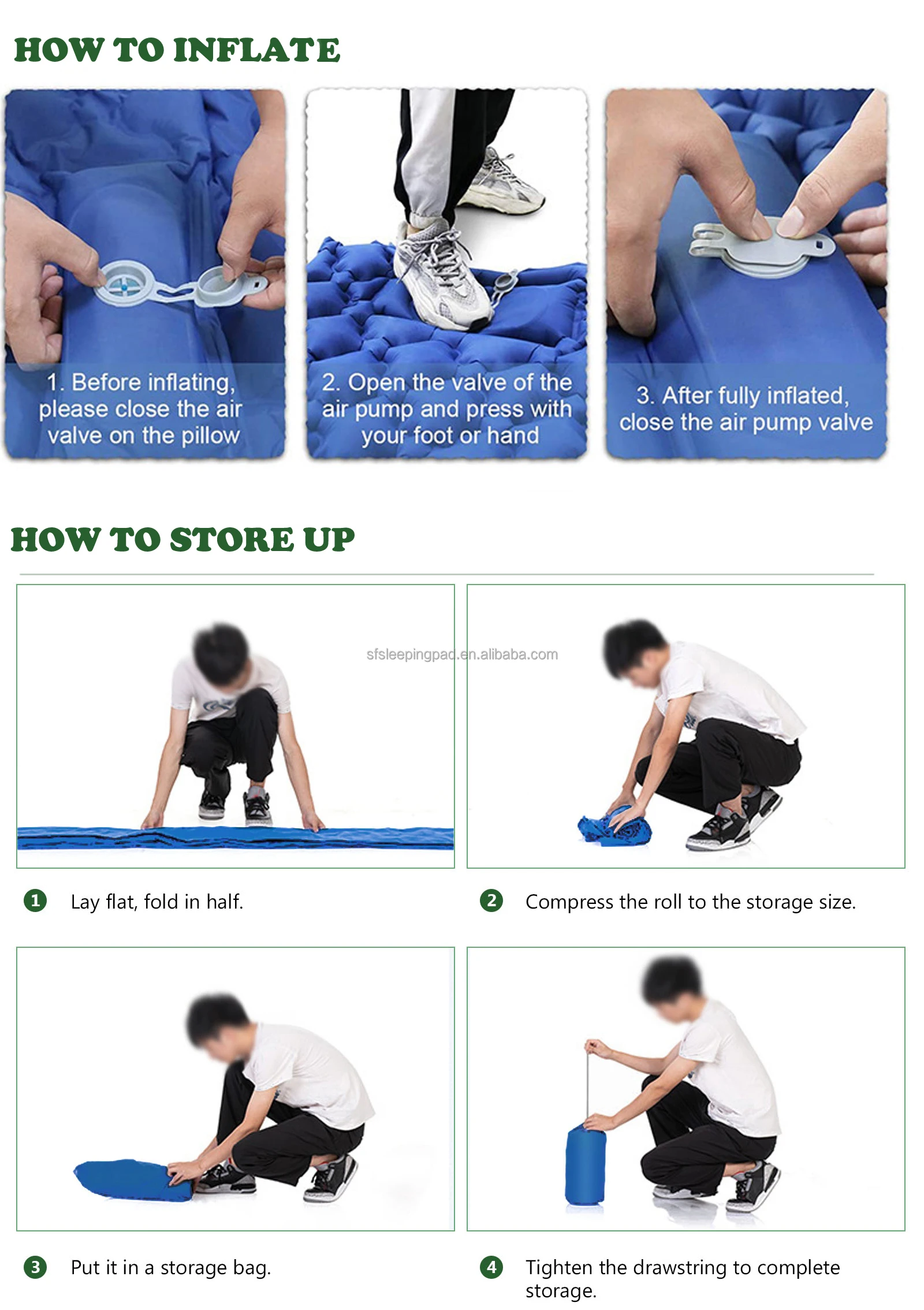 HOW TO INFLATE

1. Before inflating, please close the air valve on the pillow

2. Open the valve of the air pump and press with your foot or hand

3. After fully inflated, close the air pump valve

HOW TO STORE UP

sfsleepingpad.en.alibaba.com

1 Lay flat, fold in half.

2 Compress the roll to the storage size.

3 Put it in a storage bag.

4 Tighten the drawstring to complete storage.