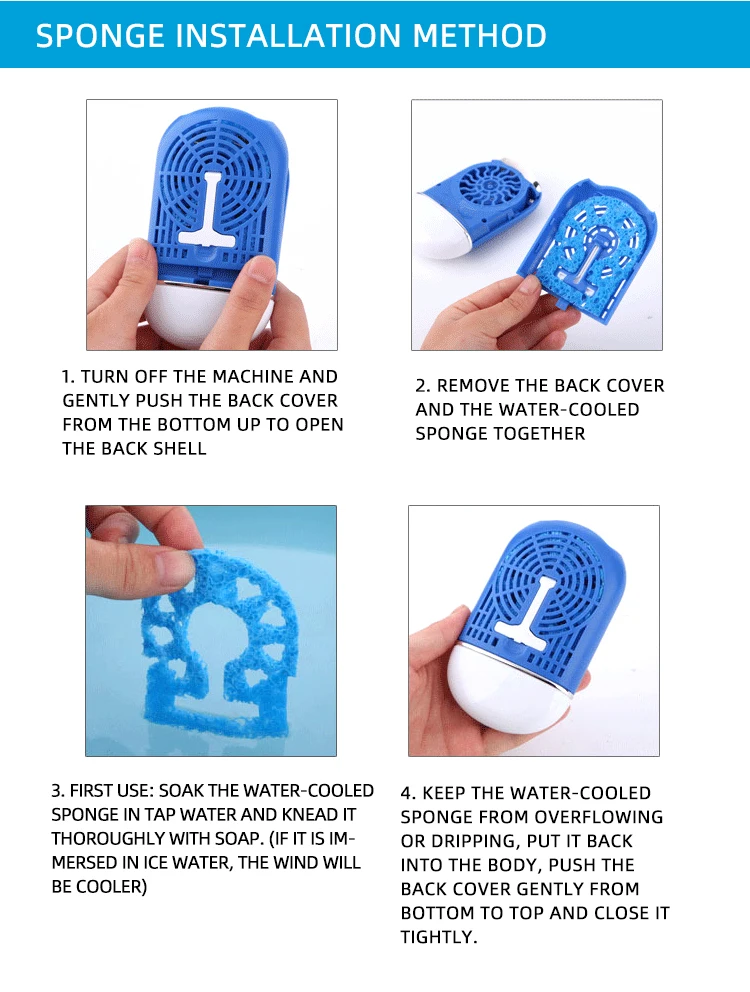 SPONGE INSTALLATION METHOD

1. TURN OFF THE MACHINE AND GENTLY PUSH THE BACK COVER FROM THE BOTTOM UP TO OPEN THE BACK SHELL

2. REMOVE THE BACK COVER AND THE WATER-COOLED SPONGE TOGETHER

3. FIRST USE: SOAK THE WATER-COOLED SPONGE IN TAP WATER AND KNEAD IT THOROUGHLY WITH SOAP. (IF IT IS IMMERSED IN ICE WATER, THE WIND WILL BE COOLER)

4. KEEP THE WATER-COOLED SPONGE FROM OVERFLOWING OR DRIPPING, PUT IT BACK INTO THE BODY, PUSH THE BACK COVER GENTLY FROM BOTTOM TO TOP AND CLOSE IT TIGHTLY.