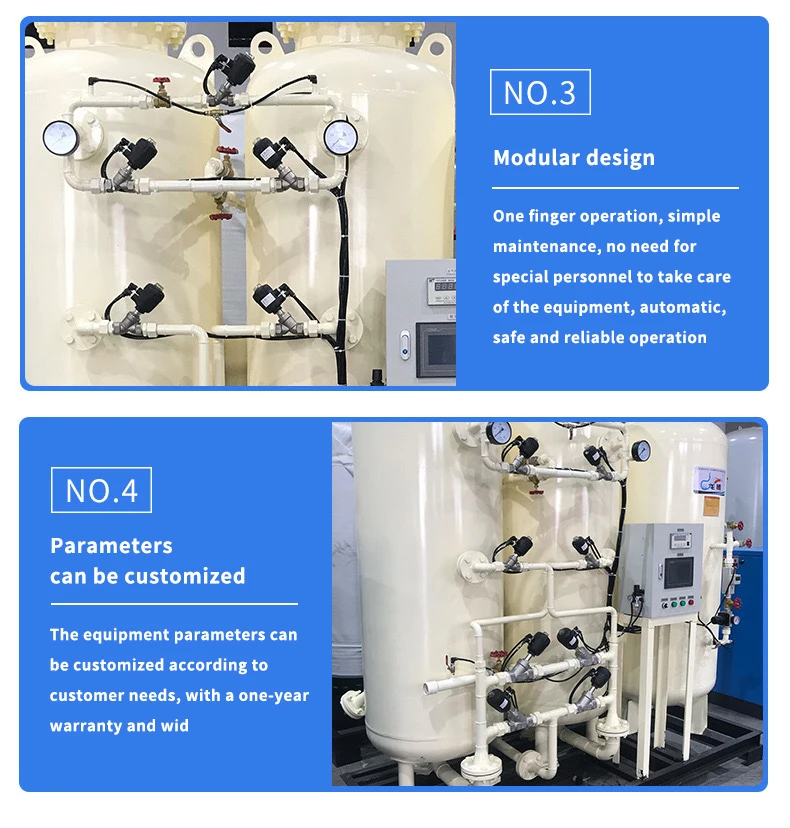 NO.3

Modular design

One finger operation, simple maintenance, no need for special personnel to take care of the equipment, automatic, safe and reliable operation

NO.4

Parameters can be customized

The equipment parameters can be customized according to customer needs, with a one-year warranty and wid