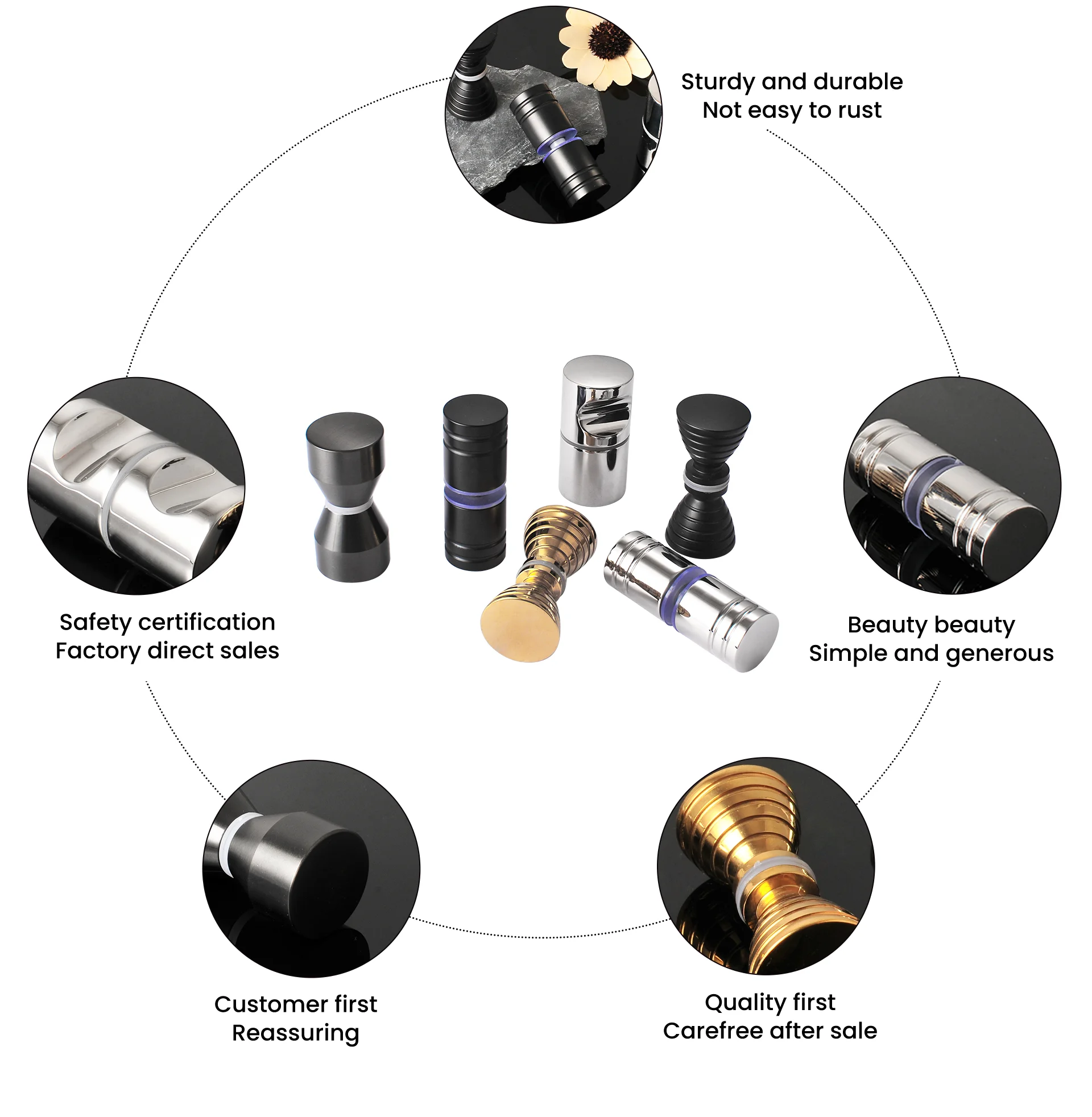 Sturdy and durable
Not easy to rust

Safety certification
Factory direct sales

Beauty beauty
Simple and generous

Customer first
Reassuring

Quality first
Carefree after sale