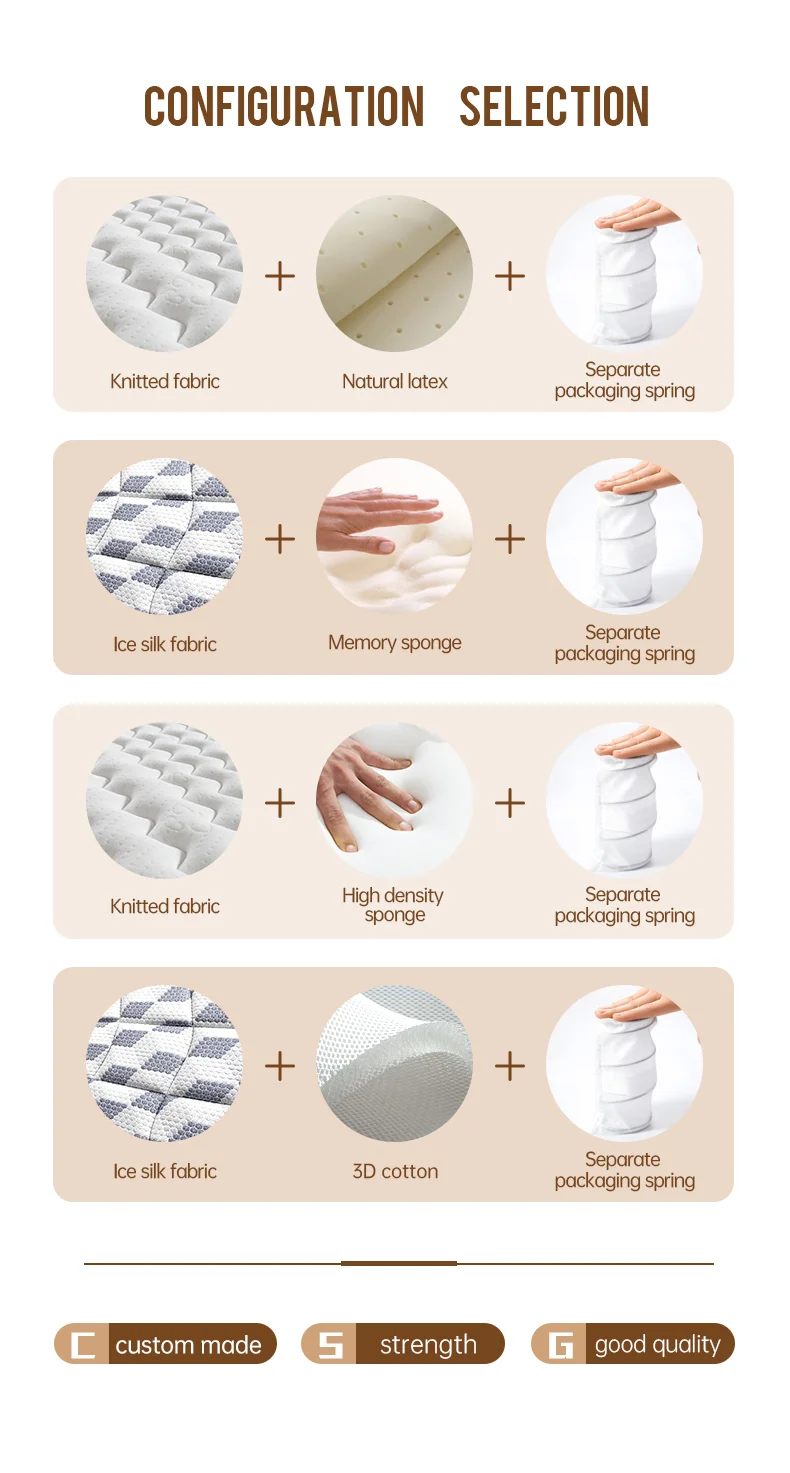 CONFIGURATION SELECTION

Knitted fabric + Natural latex + Separate packaging spring

Ice silk fabric + Memory sponge + Separate packaging spring

Knitted fabric + High density sponge + Separate packaging spring

Ice silk fabric + 3D cotton + Separate packaging spring

C custom made
S strength
G good quality