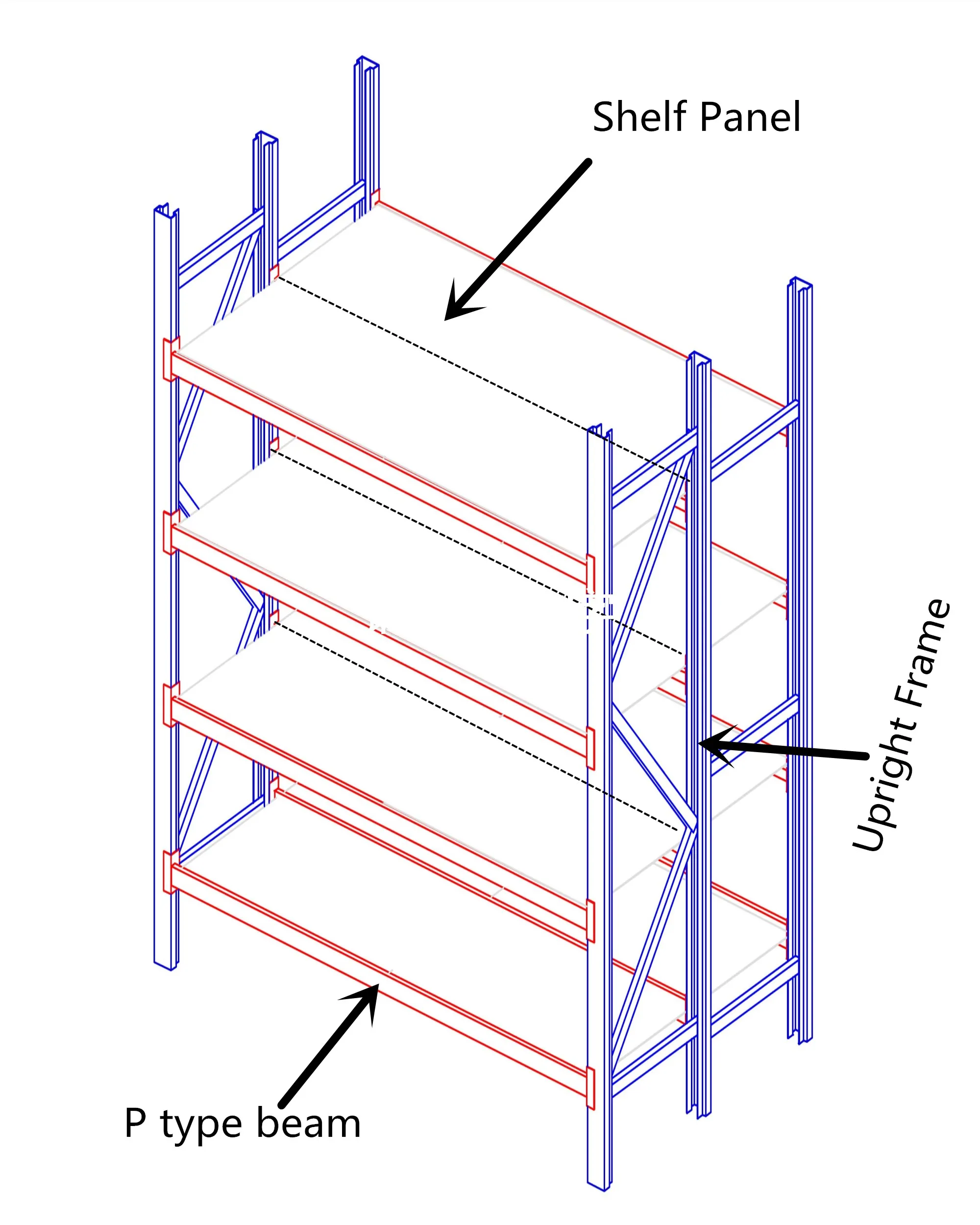 Shelf Panel

Upright Frame

P type beam