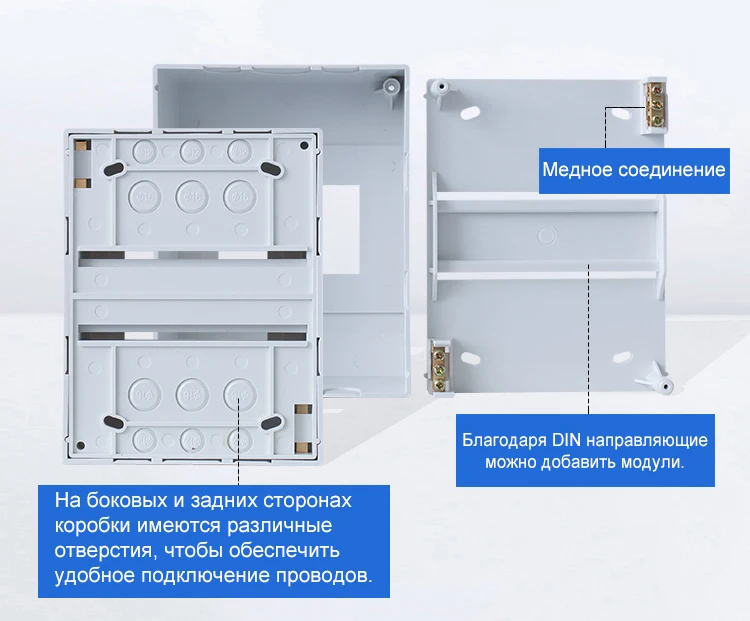 Медное соединение

Благодаря DIN направляющие можно добавить модули.

На боковых и задних сторонах коробки имеются различные отверстия, чтобы обеспечить удобное подключение проводов.