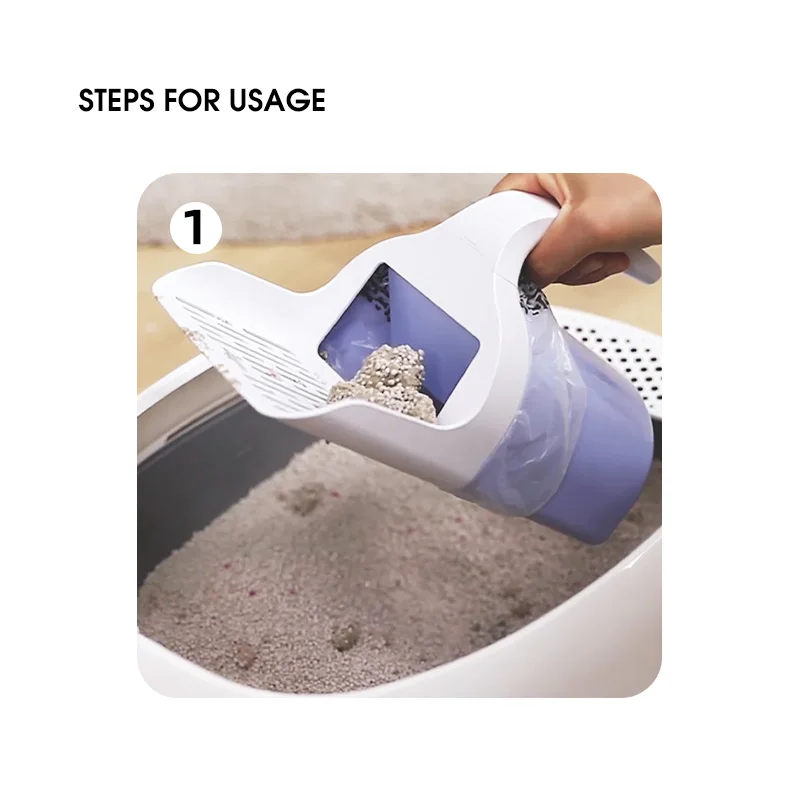 STEPS FOR USAGE

1