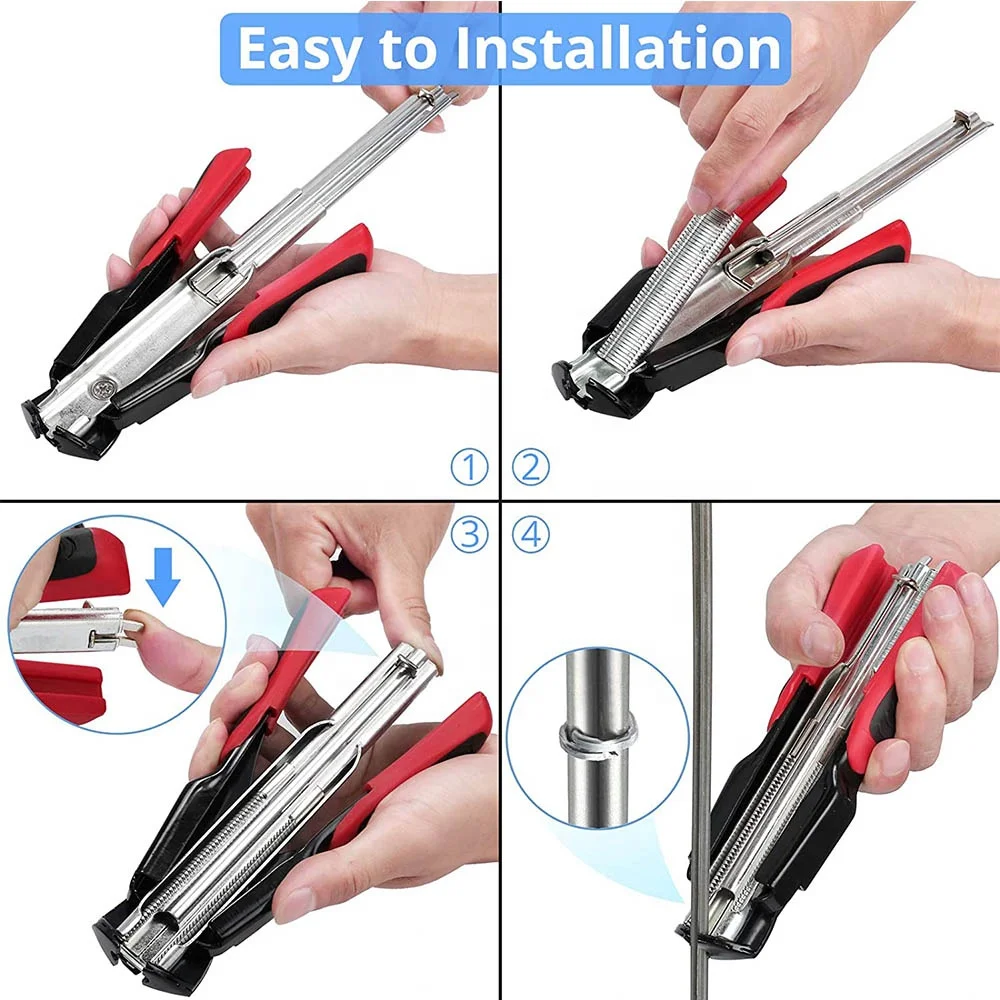 Easy to Installation

①

②

③

④