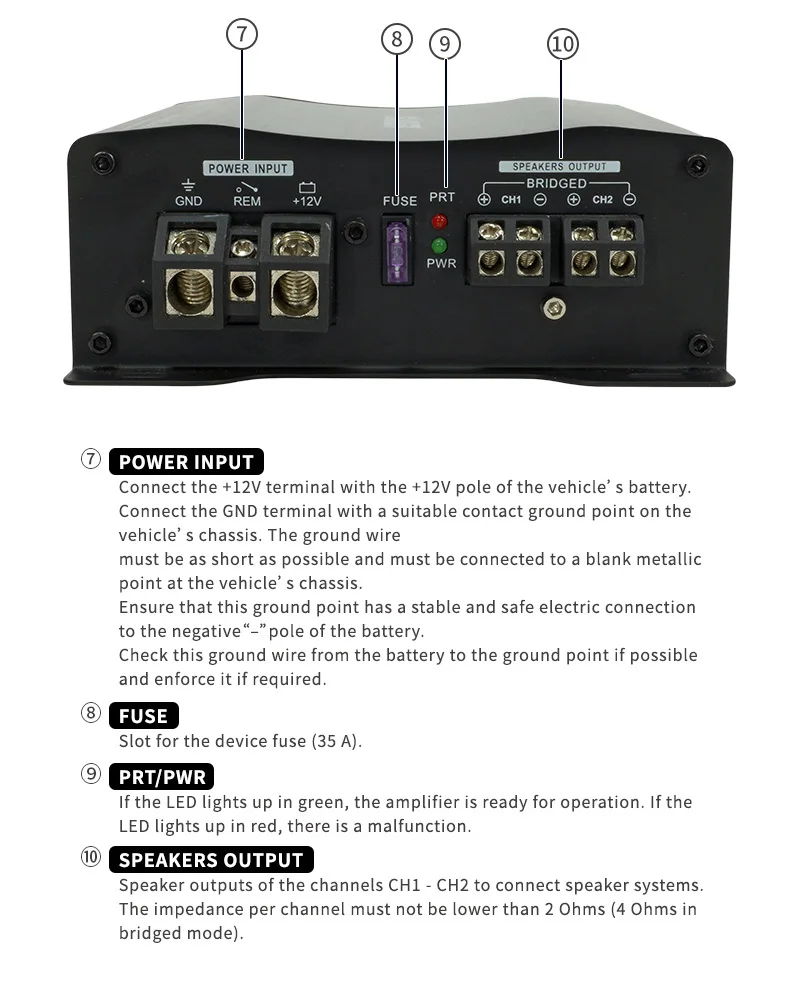 ⑦ ⑧ ⑨ ⑩

POWER INPUT
GND REM +12V
FUSE
PRT
PWR
SPEAKERS OUTPUT
BRIDGED
⊕ CH1 ⊖ ⊕ CH2 ⊖

⑦ POWER INPUT
Connect the +12V terminal with the +12V pole of the vehicle' s battery. Connect the GND terminal with a suitable contact ground point on the vehicle' s chassis. The ground wire
must be as short as possible and must be connected to a blank metallic point at the vehicle' s chassis.
Ensure that this ground point has a stable and safe electric connection to the negative"–"pole of the battery.
Check this ground wire from the battery to the ground point if possible and enforce it if required.

⑧ FUSE
Slot for the device fuse (35 A).

⑨ PRT/PWR
If the LED lights up in green, the amplifier is ready for operation. If the LED lights up in red, there is a malfunction.

⑩ SPEAKERS OUTPUT
Speaker outputs of the channels CH1 - CH2 to connect speaker systems. The impedance per channel must not be lower than 2 Ohms (4 Ohms in bridged mode).