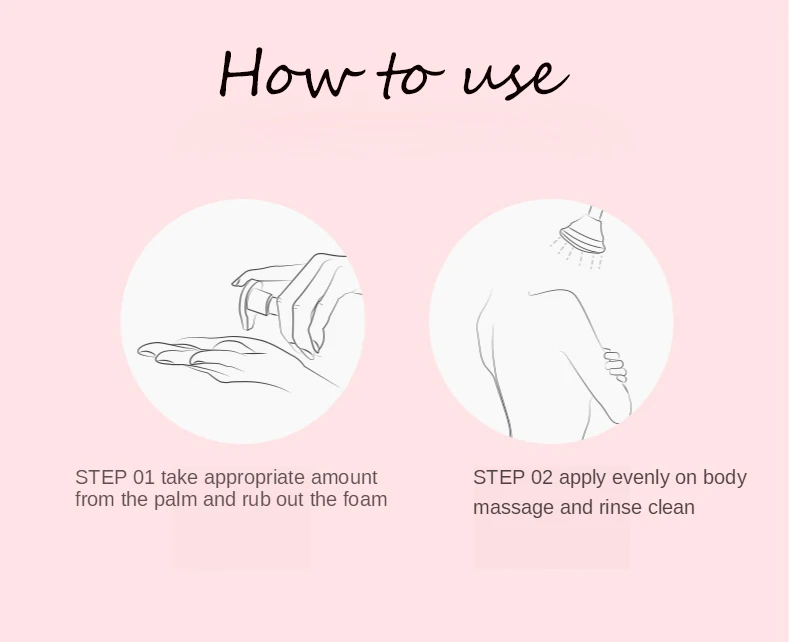 How to use

STEP 01 take appropriate amount from the palm and rub out the foam

STEP 02 apply evenly on body massage and rinse clean