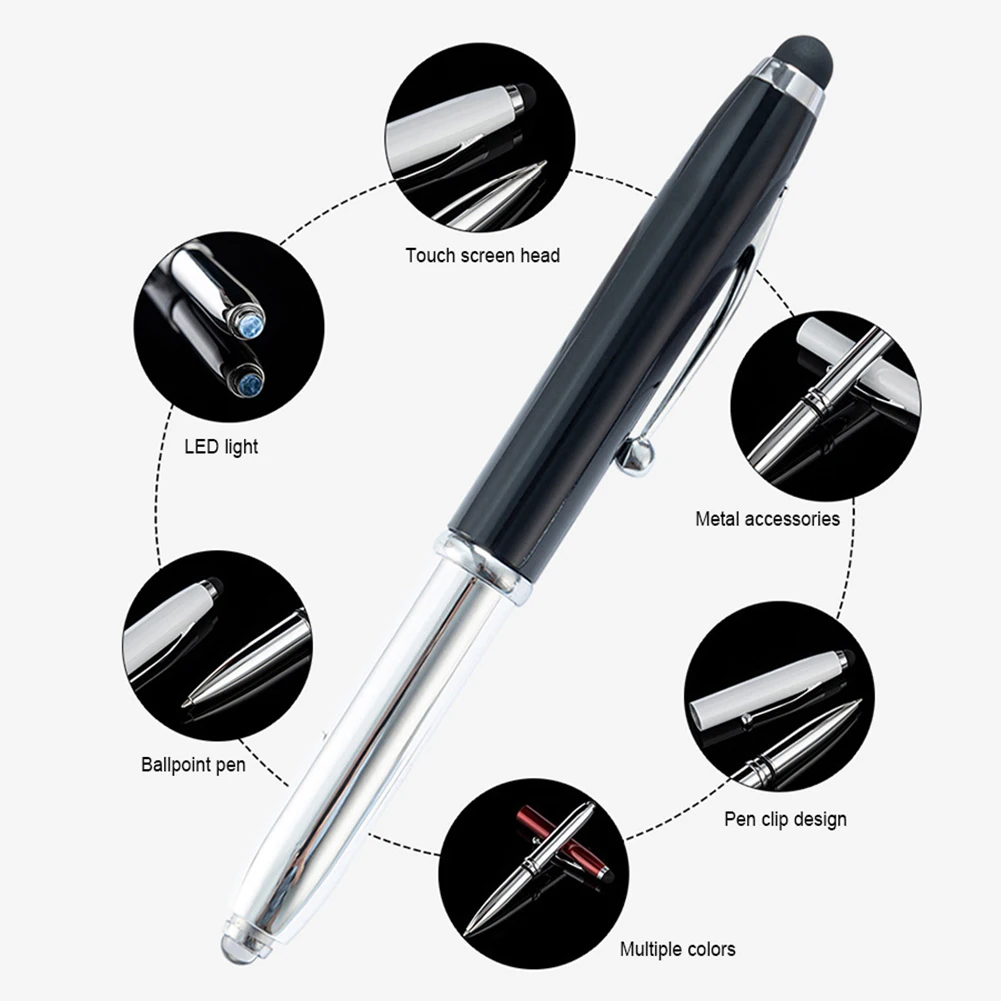 Touch screen head

LED light

Metal accessories

Ballpoint pen

Pen clip design

Multiple colors