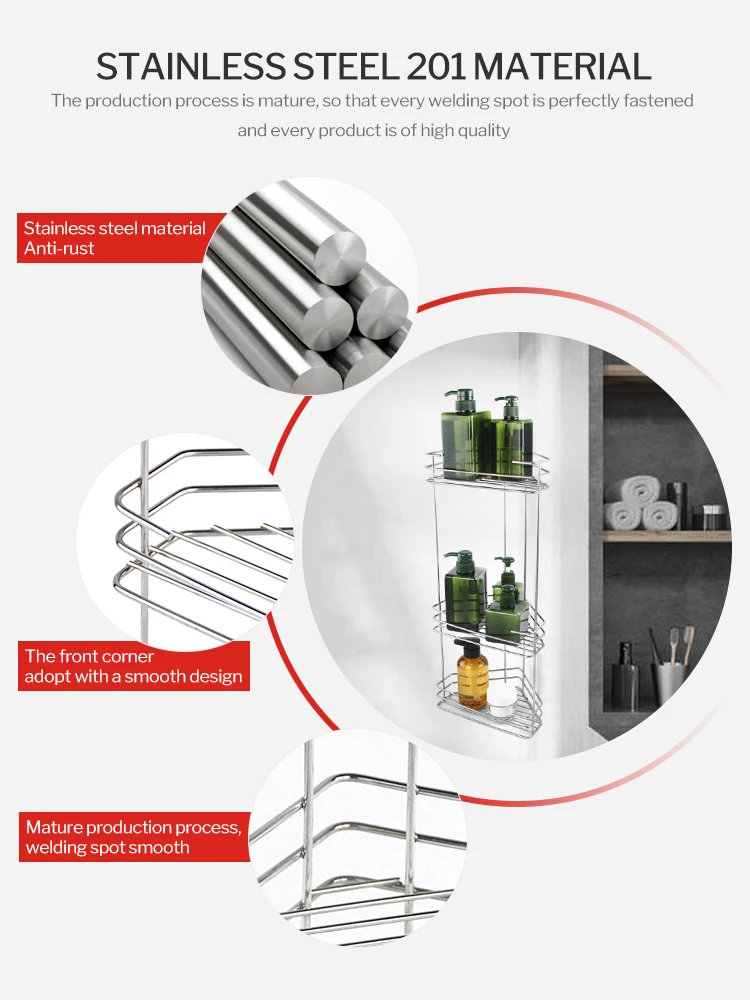 STAINLESS STEEL 201 MATERIAL

The production process is mature, so that every welding spot is perfectly fastened and every product is of high quality

Stainless steel material
Anti-rust

The front corner
adopt with a smooth design

Mature production process,
welding spot smooth