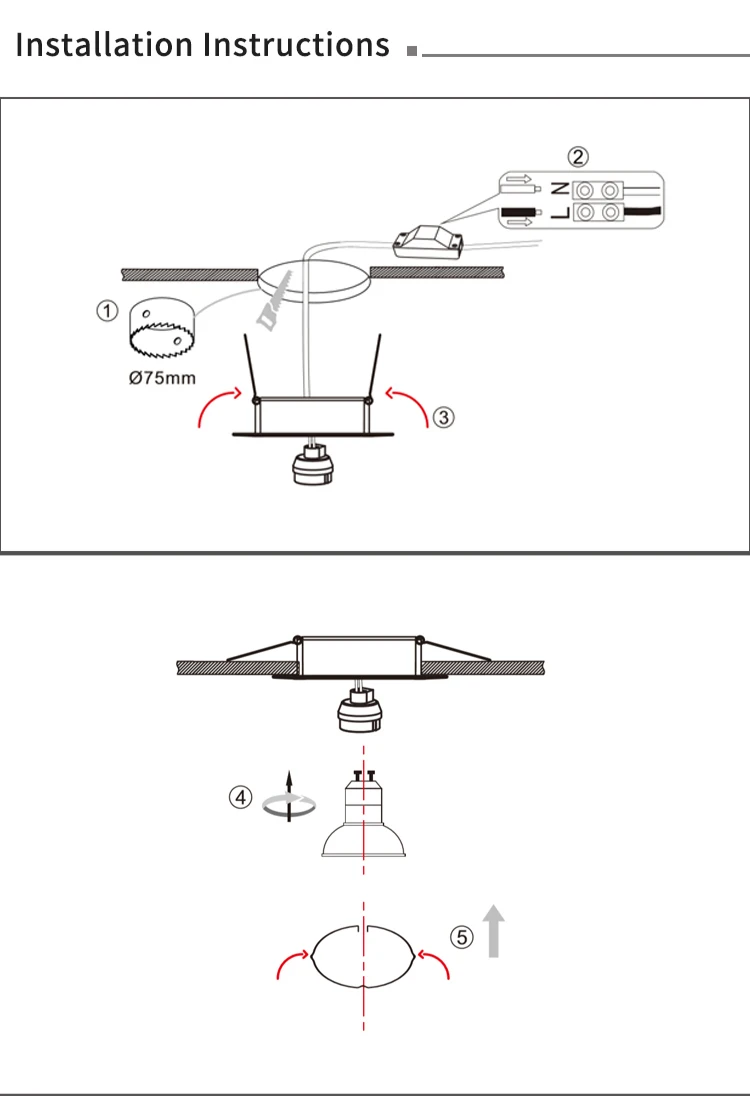 Installation Instructions

②
N
L

①
Ø75mm

③

④

⑤