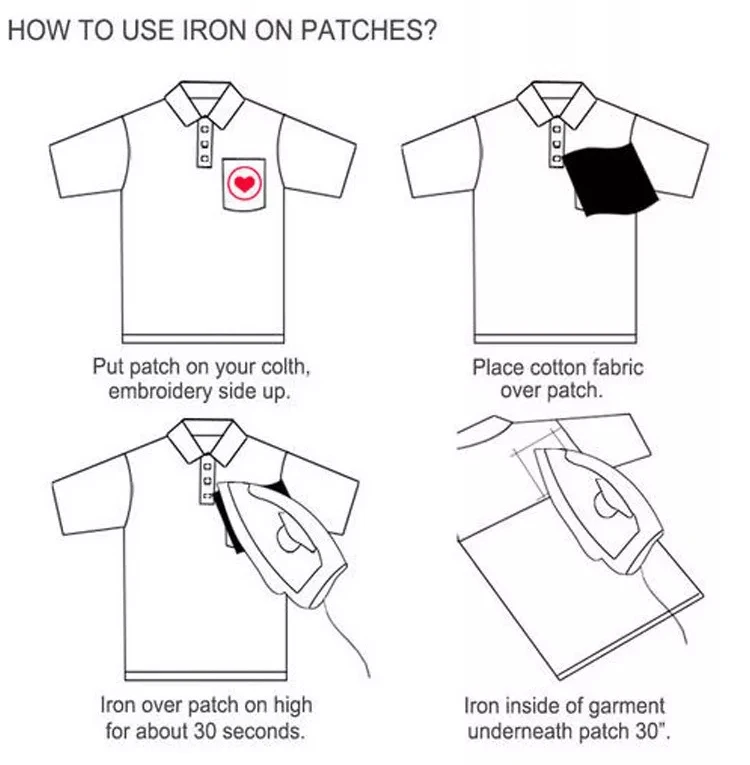 HOW TO USE IRON ON PATCHES?

Put patch on your colth, embroidery side up.

Place cotton fabric over patch.

Iron over patch on high for about 30 seconds.

Iron inside of garment underneath patch 30".