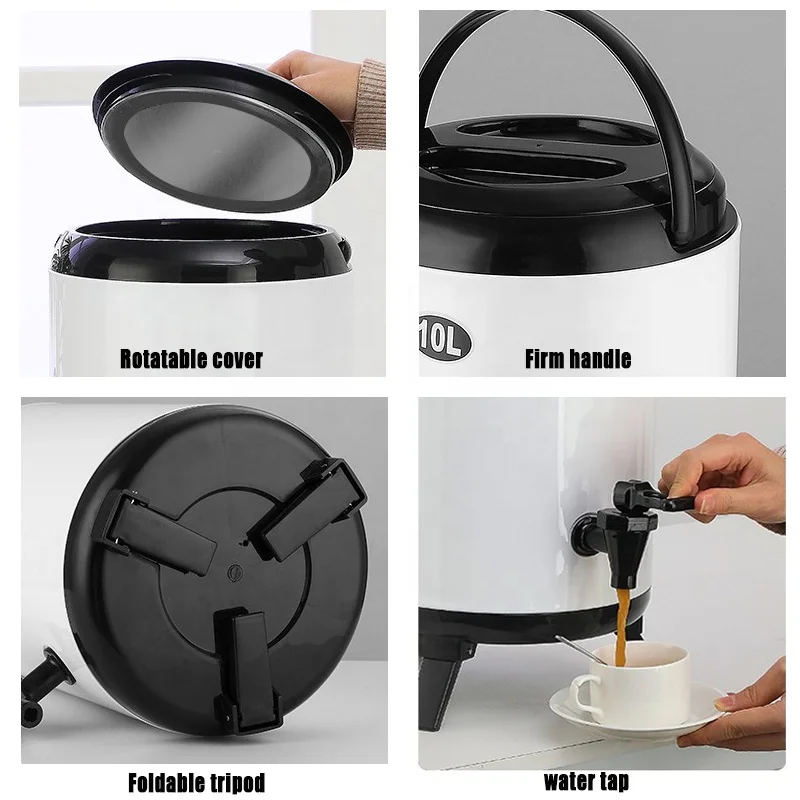 Rotatable cover

10L

Firm handle

Foldable tripod

water tap