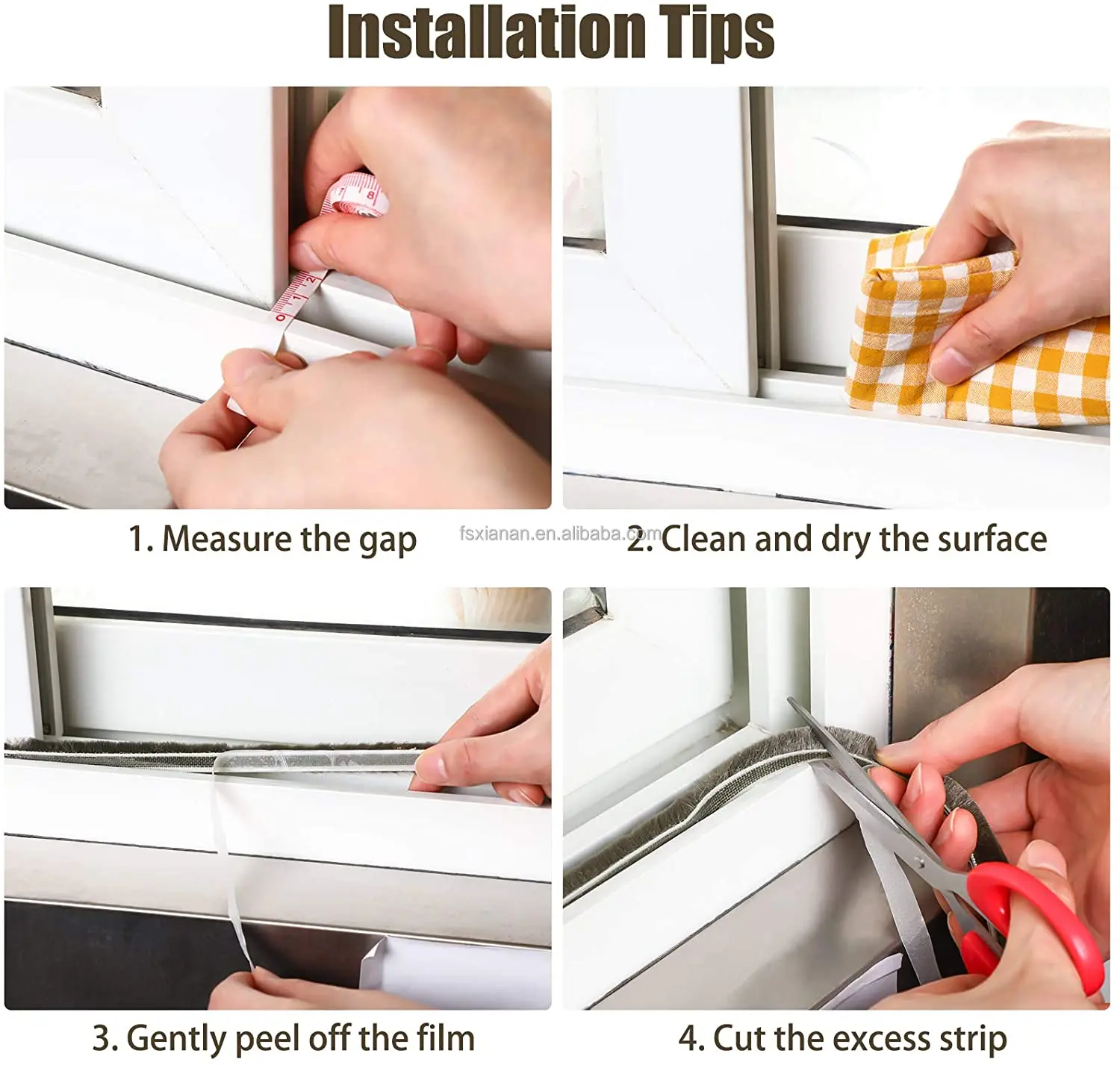 Installation Tips

1. Measure the gap

fsxianan.en.alibaba.com

2. Clean and dry the surface

3. Gently peel off the film

4. Cut the excess strip