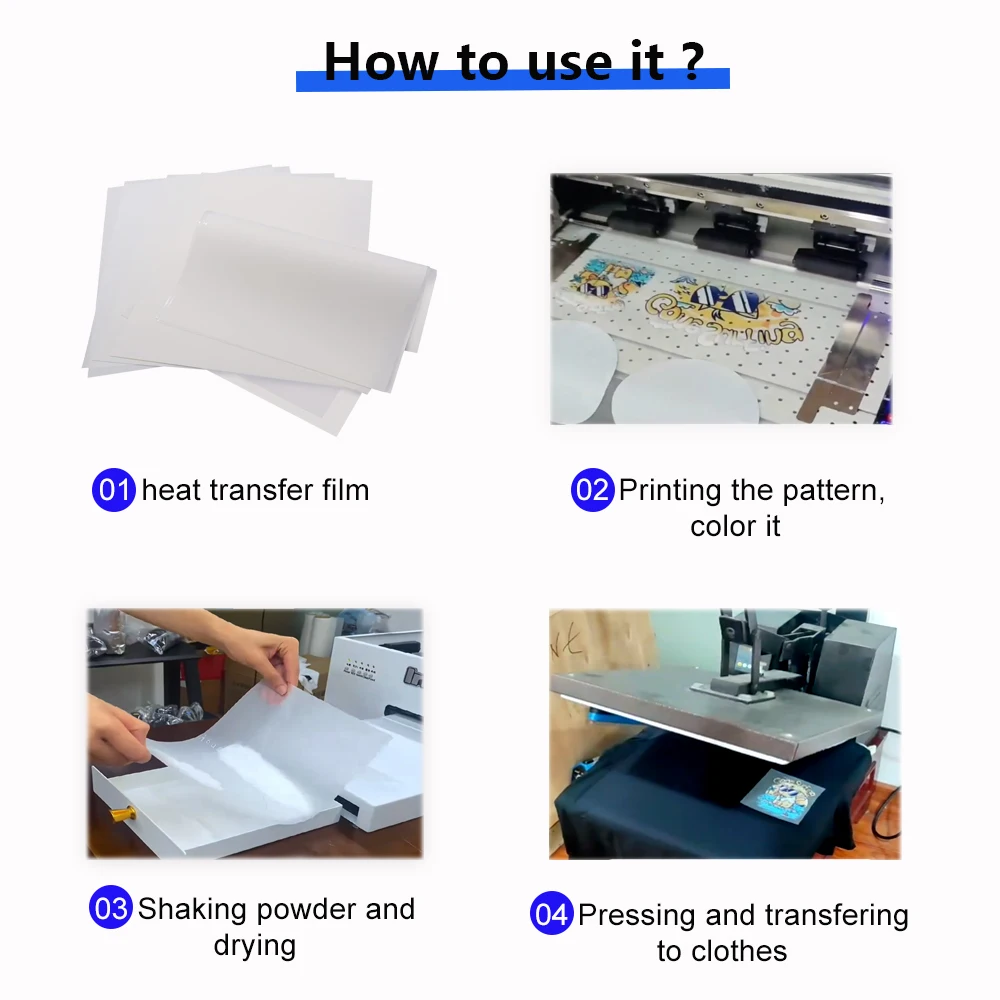 How to use it ?

01 heat transfer film

02 Printing the pattern, color it

03 Shaking powder and drying

04 Pressing and transfering to clothes