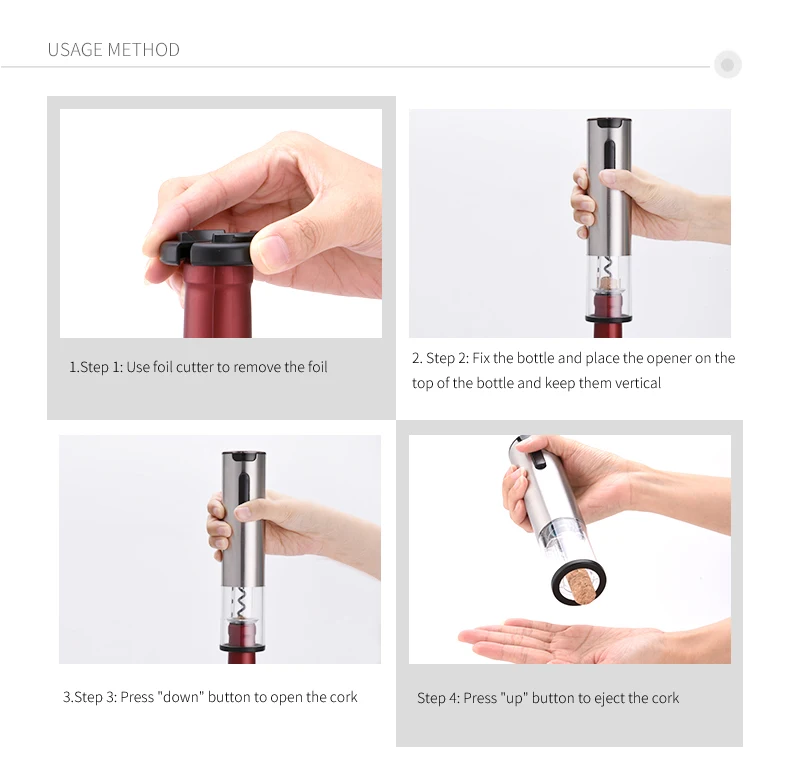 USAGE METHOD

1.Step 1: Use foil cutter to remove the foil

2. Step 2: Fix the bottle and place the opener on the top of the bottle and keep them vertical

3.Step 3: Press "down" button to open the cork

Step 4: Press "up" button to eject the cork