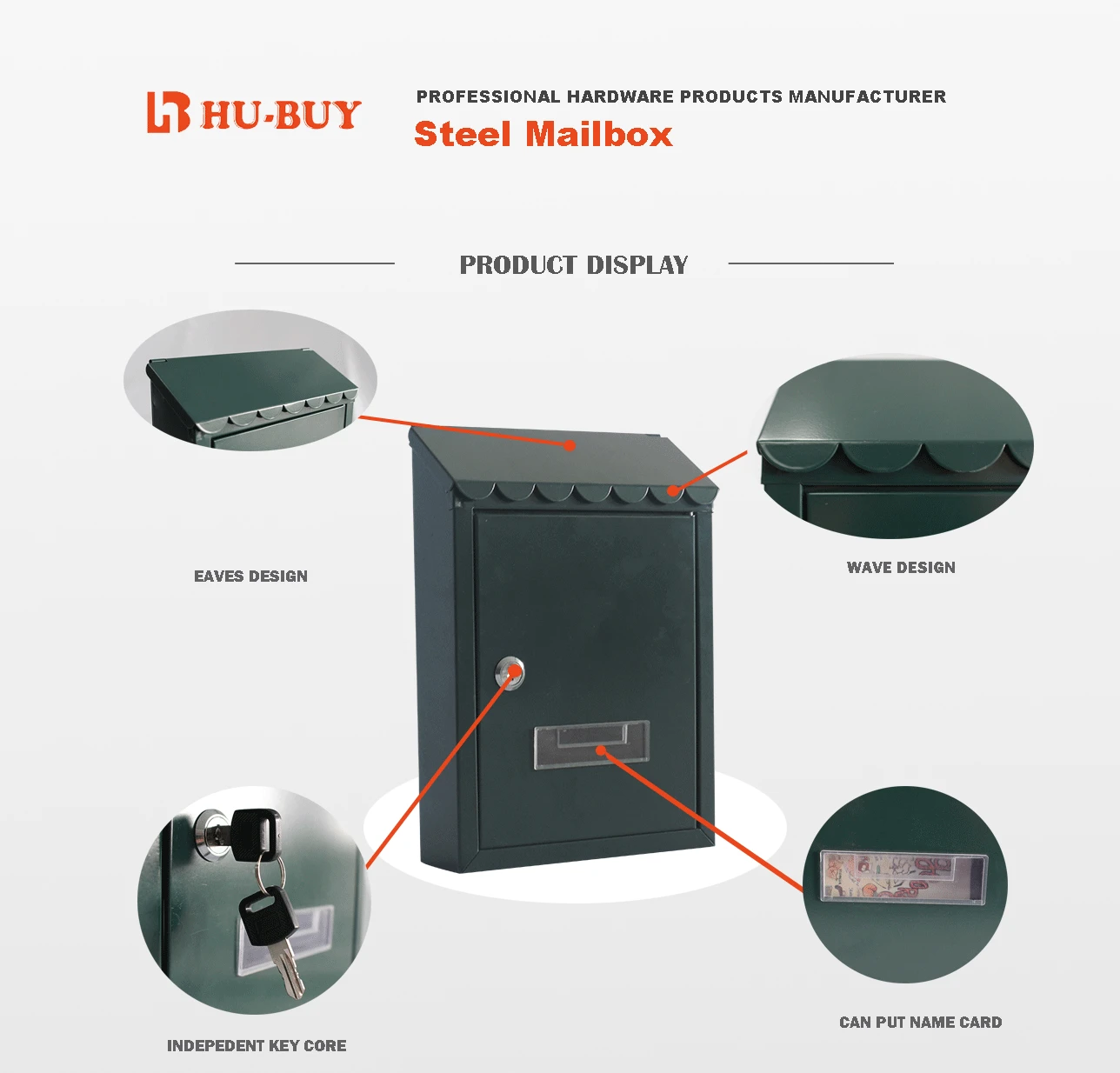 HU-BUY

PROFESSIONAL HARDWARE PRODUCTS MANUFACTURER

Steel Mailbox

PRODUCT DISPLAY

EAVES DESIGN

WAVE DESIGN

INDEPEDENT KEY CORE

CAN PUT NAME CARD